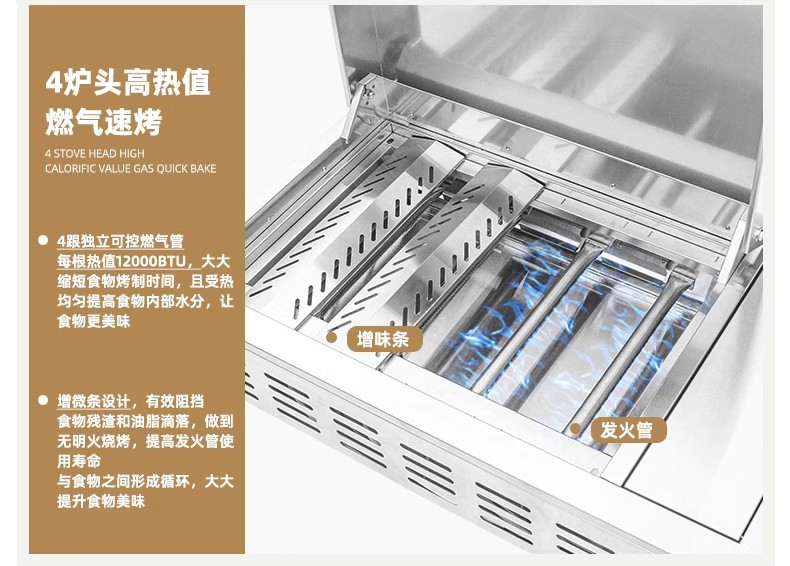 4炉头高热值
燃气速烤

4 STOVE HEAD HIGH
CALORIFIC VALUE GAS QUICK BAKE

4跟独立可控燃气管
每根热值12000BTU，大大缩短食物烤制时间，且受热均匀提高食物内部水分，让食物更美味

增微条设计，有效阻挡食物残渣和油脂滴落，做到无明火烧烤，提高发火管使用寿命
与食物之间形成循环，大大提升食物美味

增味条

发火管