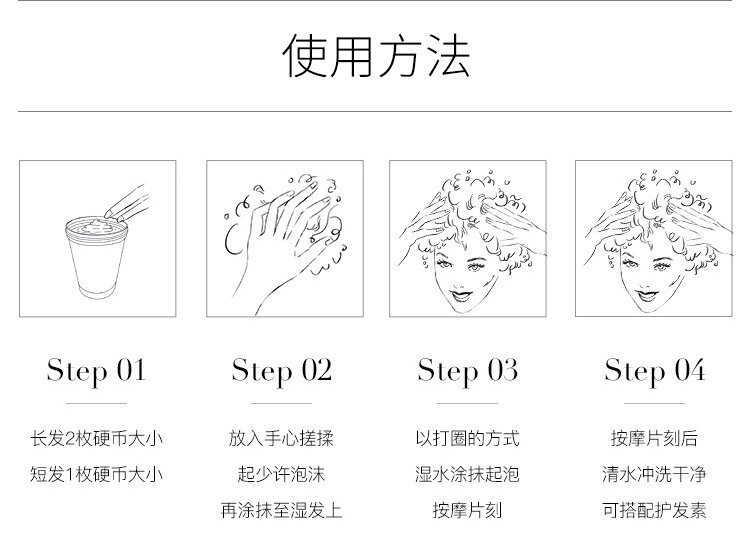 使用方法

Step 01

长发2枚硬币大小
短发1枚硬币大小

Step 02

放入手心搓揉
起少许泡沫
再涂抹至湿发上

Step 03

以打圈的方式
湿水涂抹起泡
按摩片刻

Step 04

按摩片刻后
清水冲洗干净
可搭配护发素