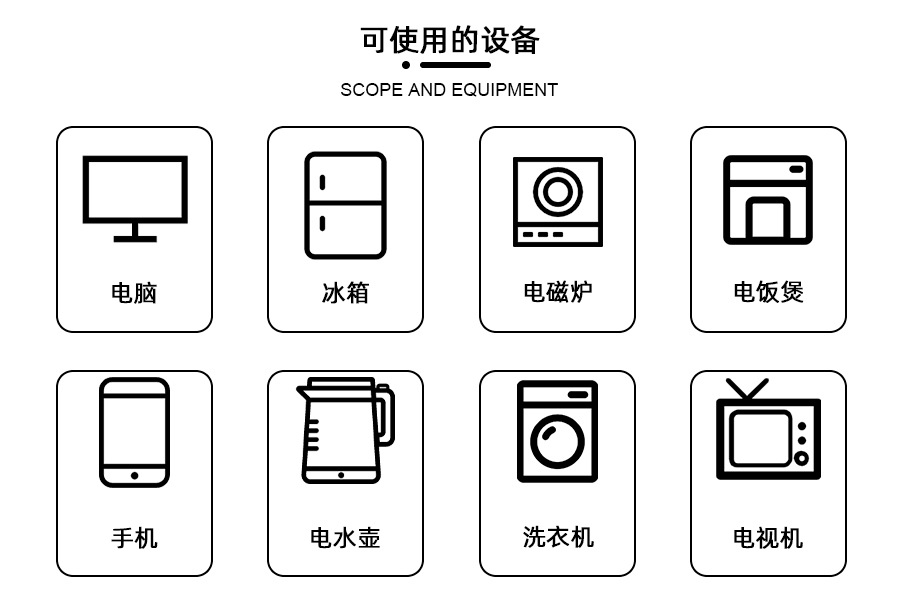 可使用的设备

SCOPE AND EQUIPMENT

电脑

冰箱

电磁炉

电饭煲

手机

电水壶

洗衣机

电视机