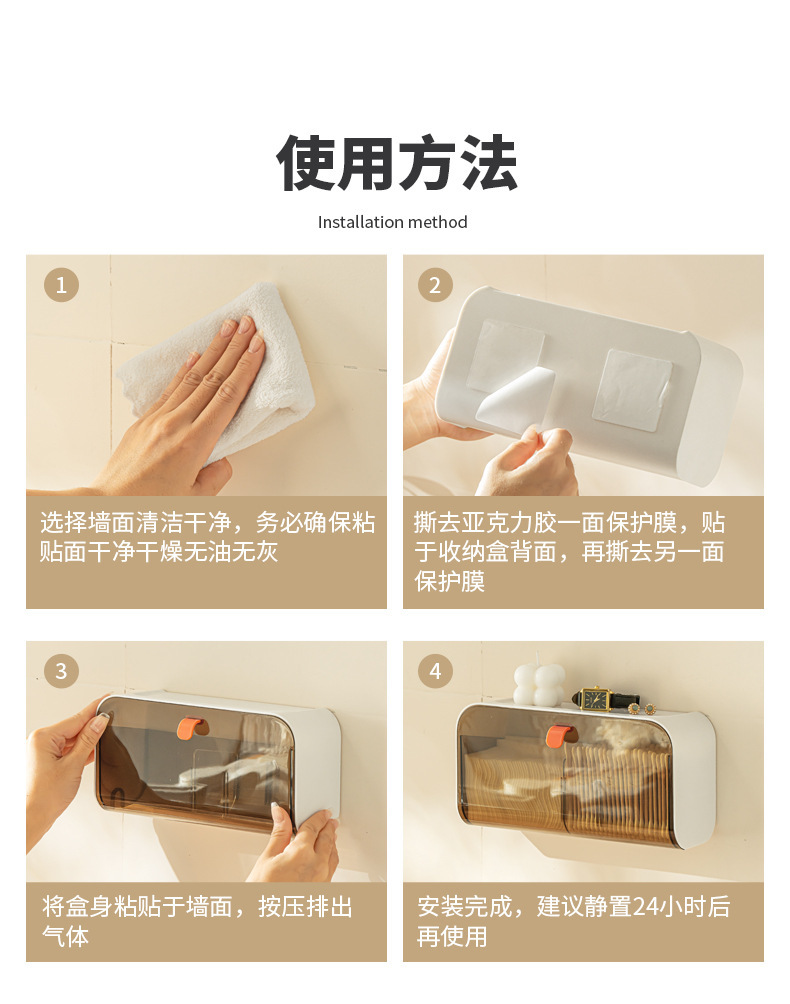 使用方法

Installation method

1

选择墙面清洁干净，务必确保粘贴面干净干燥无油无灰

2

撕去亚克力胶一面保护膜，贴于收纳盒背面，再撕去另一面保护膜

3

将盒身粘贴于墙面，按压排出气体

4

安装完成，建议静置24小时后再使用