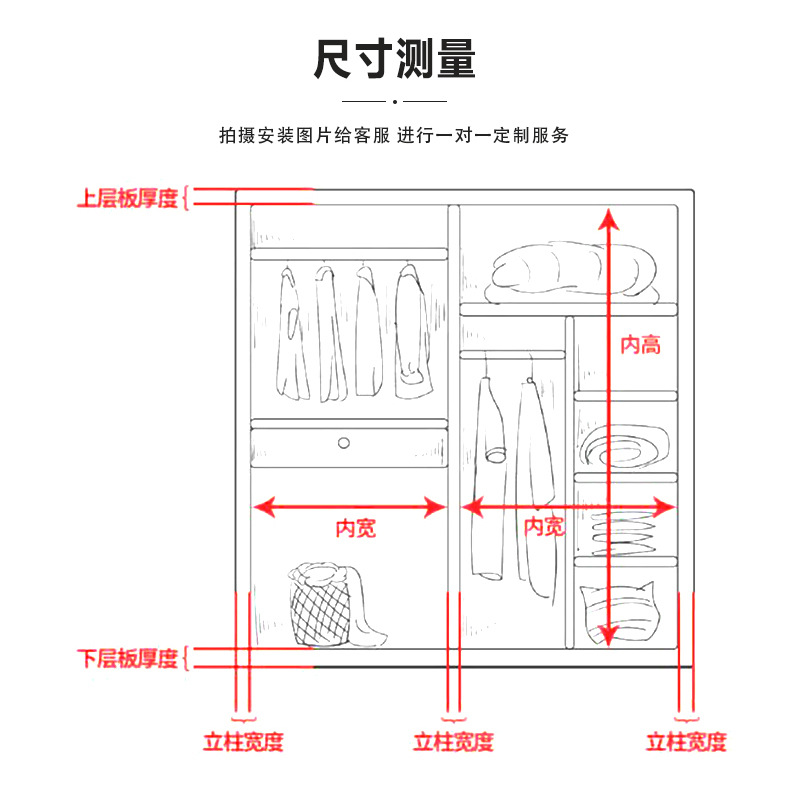 尺寸测量

拍摄安装图片给客服 进行一对一定制服务

上层板厚度

内高

内宽

内宽

下层板厚度

立柱宽度

立柱宽度

立柱宽度