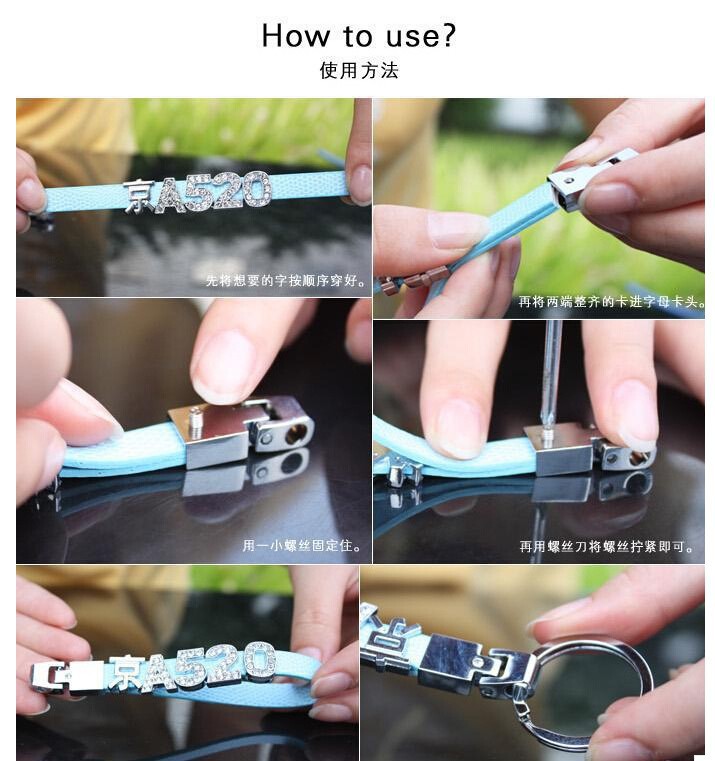 How to use?
使用方法

京A520

先将想要的字按顺序穿好。

再将两端整齐的卡进字母卡头。

用一小螺丝固定住。

再用螺丝刀将螺丝拧紧即可。

京A520