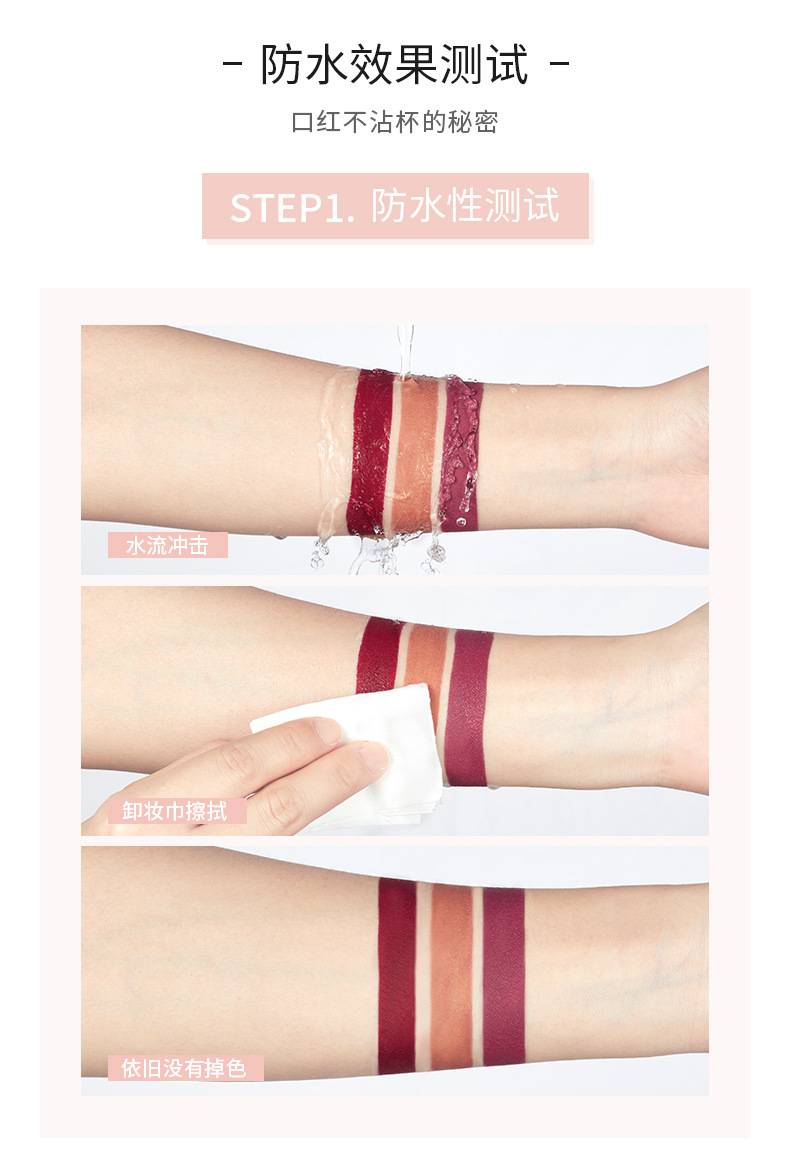 - 防水效果测试 -

口红不沾杯的秘密

STEP1. 防水性测试

水流冲击

卸妆巾擦拭

依旧没有掉色