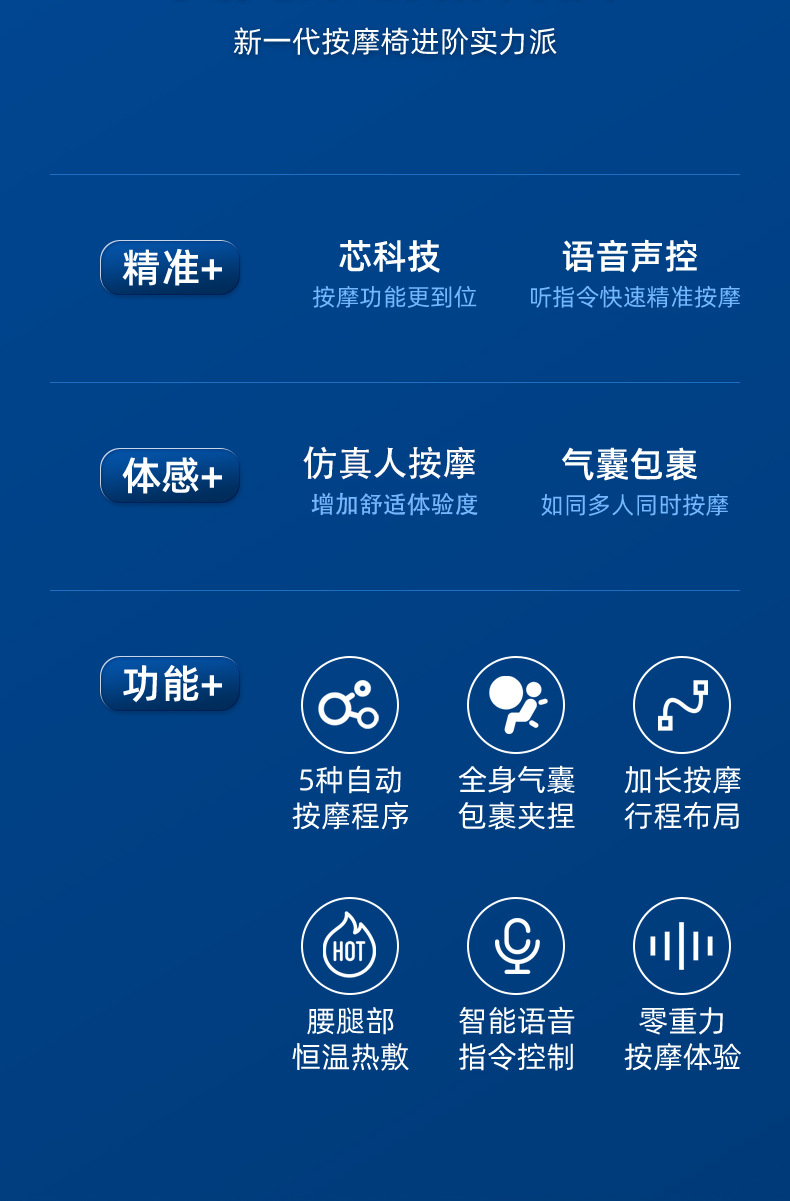 新一代按摩椅进阶实力派

精准+

芯科技
按摩功能更到位

语音声控
听指令快速精准按摩

体感+

仿真人按摩
增加舒适体验度

气囊包裹
如同多人同时按摩

功能+

5种自动
按摩程序

全身气囊
包裹夹捏

加长按摩
行程布局

HOT

腰腿部
恒温热敷

智能语音
指令控制

零重力
按摩体验