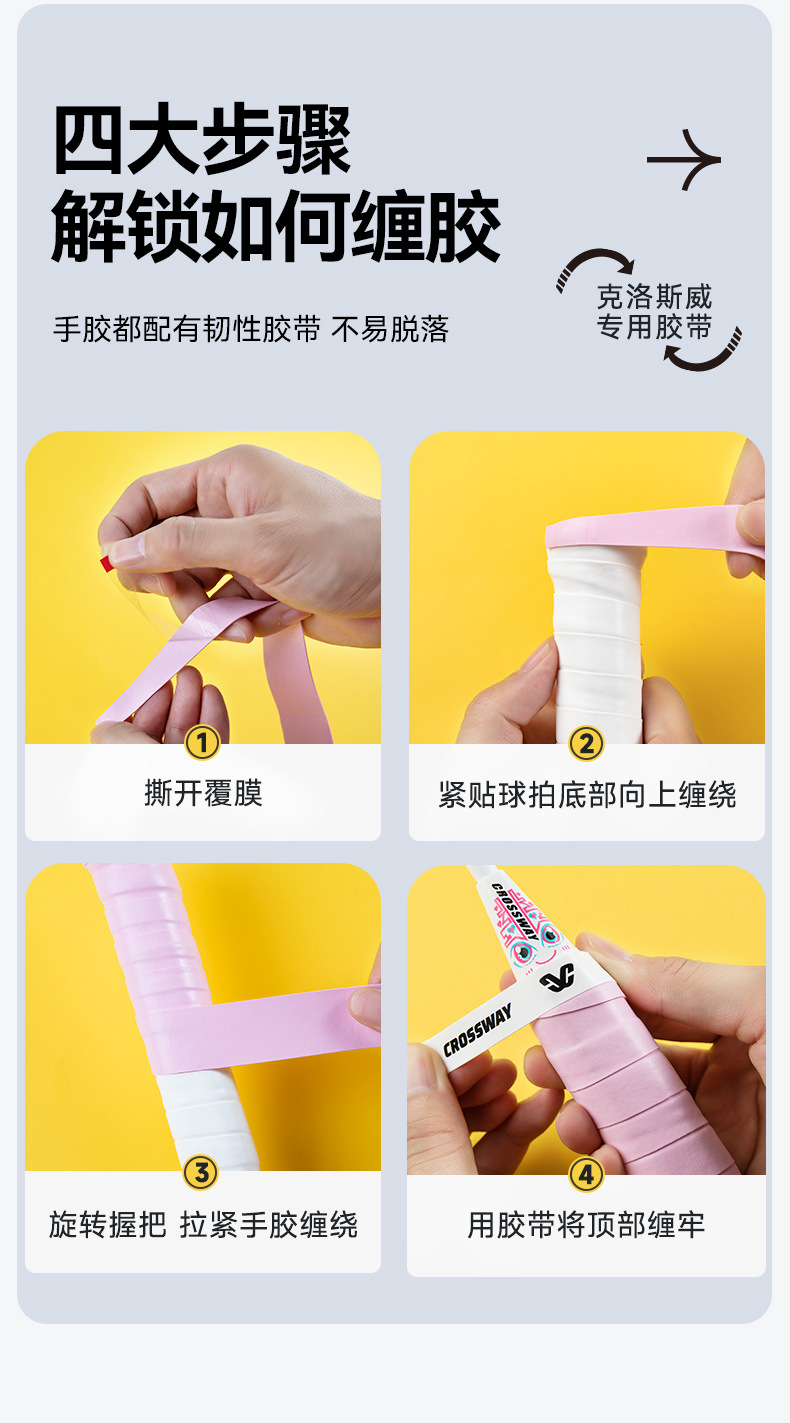 四大步骤
解锁如何缠胶

手胶都配有韧性胶带 不易脱落

克洛斯威
专用胶带

①
撕开覆膜

②
紧贴球拍底部向上缠绕

③
旋转握把 拉紧手胶缠绕

CROSSWAY
CROSSWAY

④
用胶带将顶部缠牢