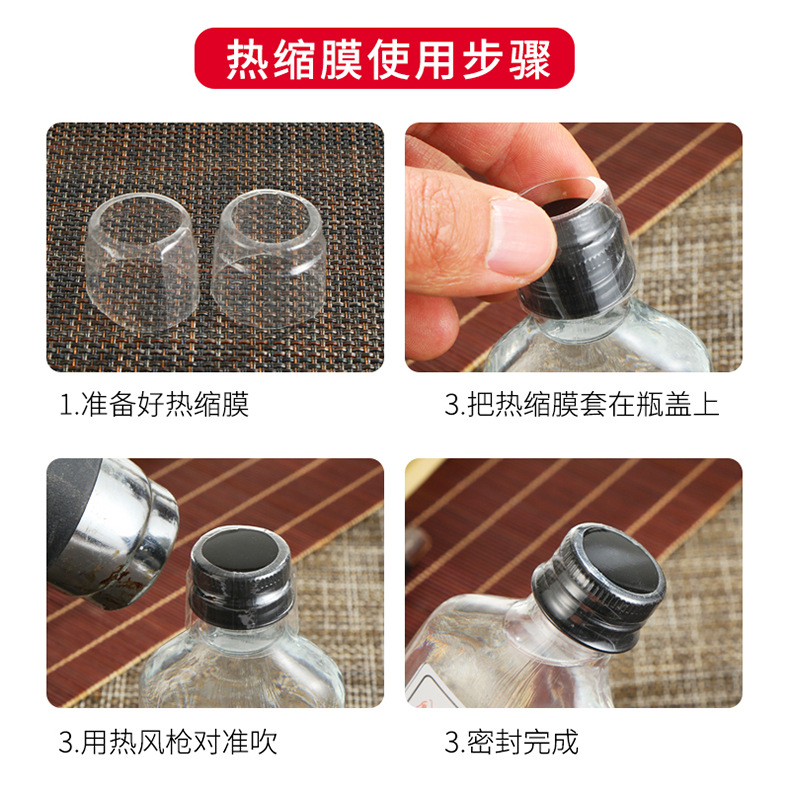 热缩膜使用步骤

1.准备好热缩膜

3.把热缩膜套在瓶盖上

3.用热风枪对准吹

3.密封完成