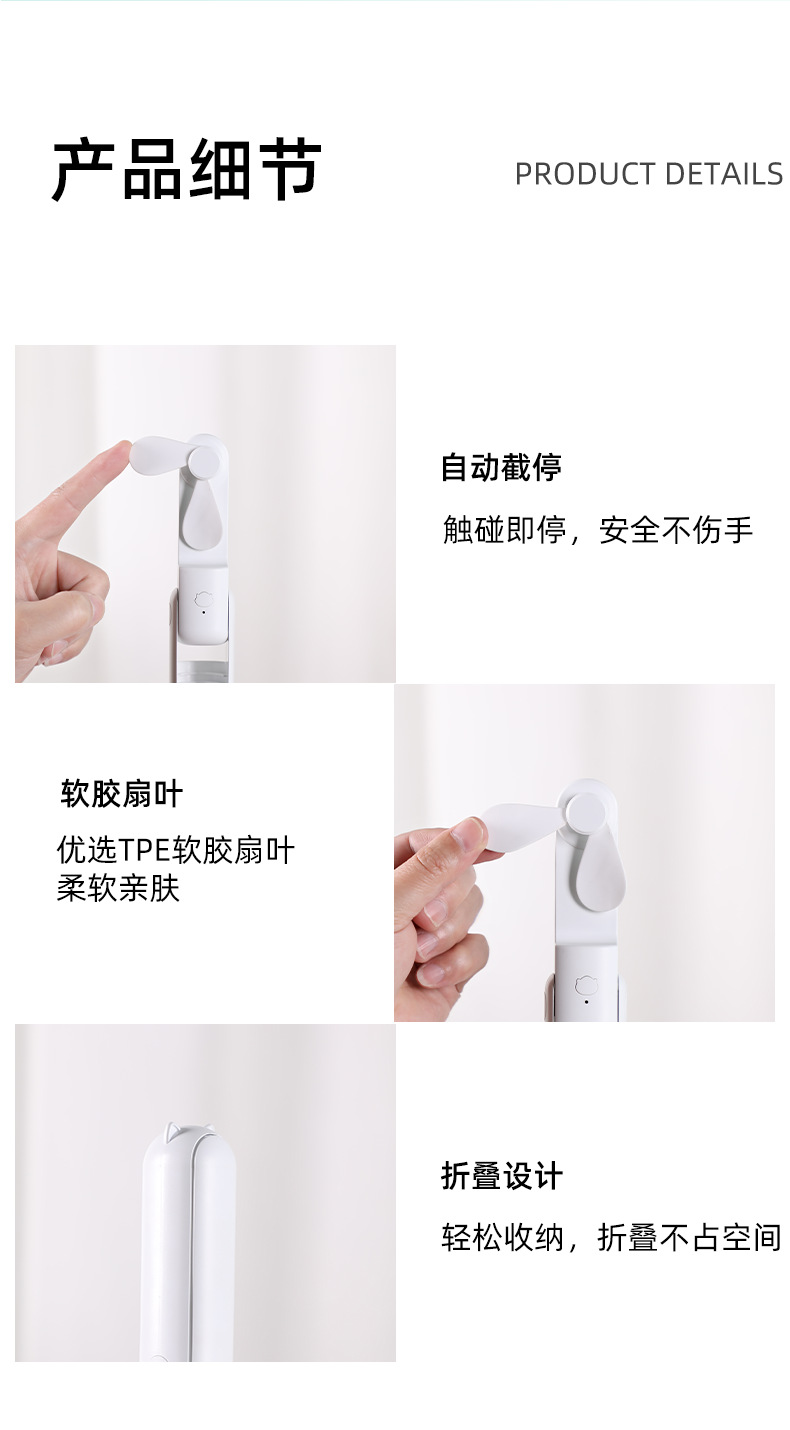 产品细节

PRODUCT DETAILS

自动截停

触碰即停，安全不伤手

软胶扇叶

优选TPE软胶扇叶
柔软亲肤

折叠设计

轻松收纳，折叠不占空间