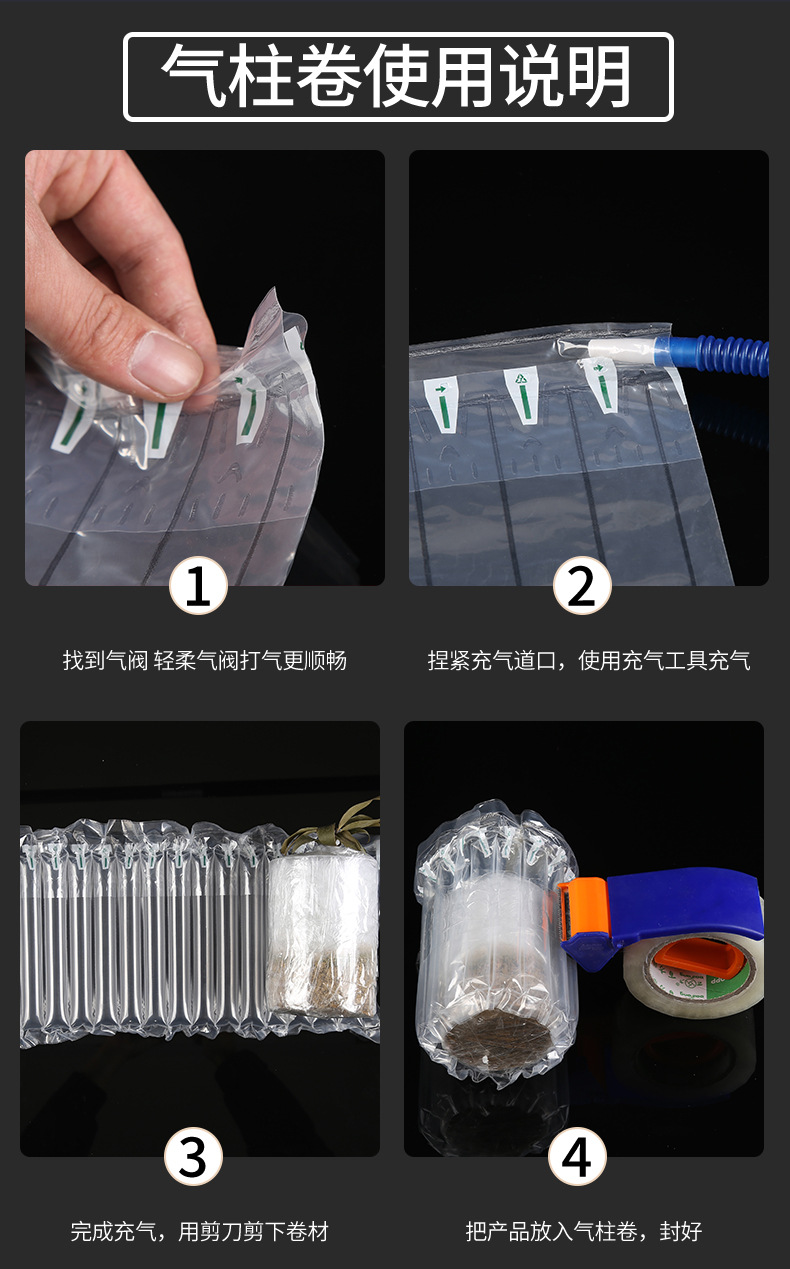 气柱卷使用说明

1

找到气阀 轻柔气阀打气更顺畅

2

捏紧充气道口，使用充气工具充气

3

完成充气，用剪刀剪下卷材

4

把产品放入气柱卷，封好