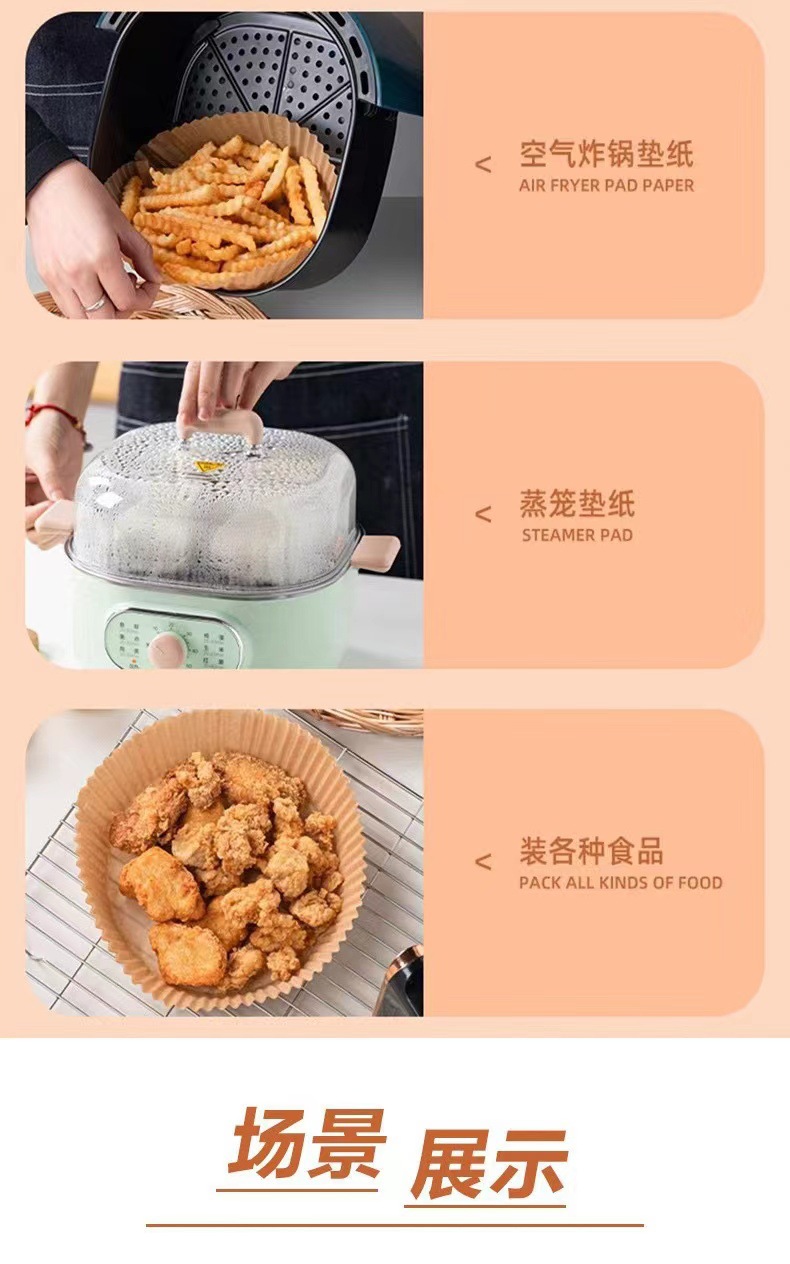 < 空气炸锅垫纸
AIR FRYER PAD PAPER

< 蒸笼垫纸
STEAMER PAD

< 装各种食品
PACK ALL KINDS OF FOOD

场景 展示