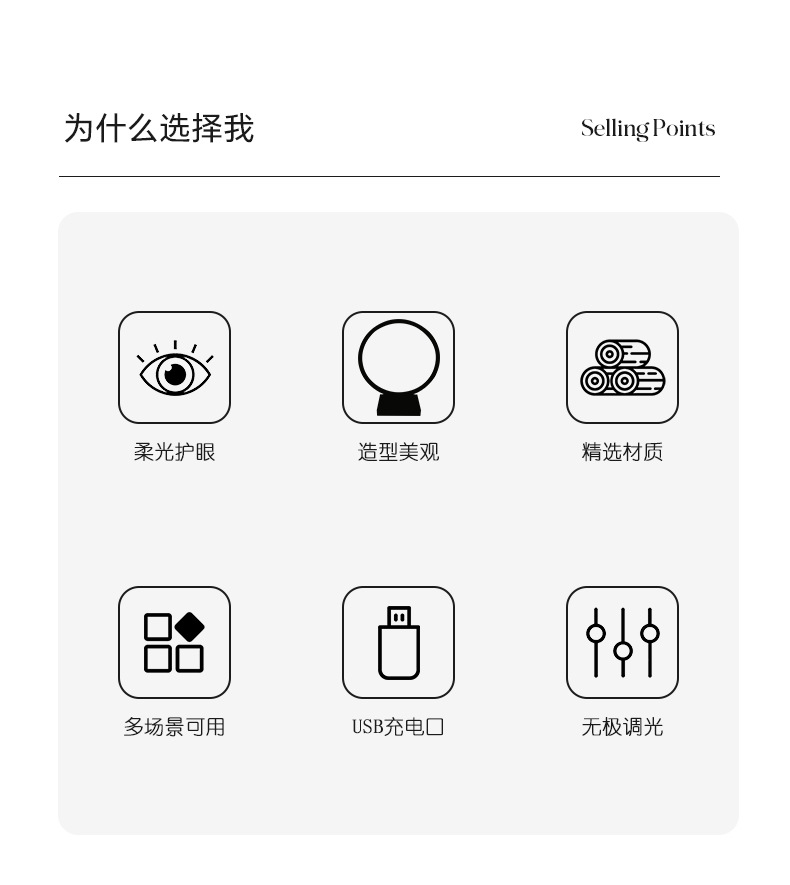 为什么选择我

Selling Points

柔光护眼

造型美观

精选材质

多场景可用

USB充电口

无极调光