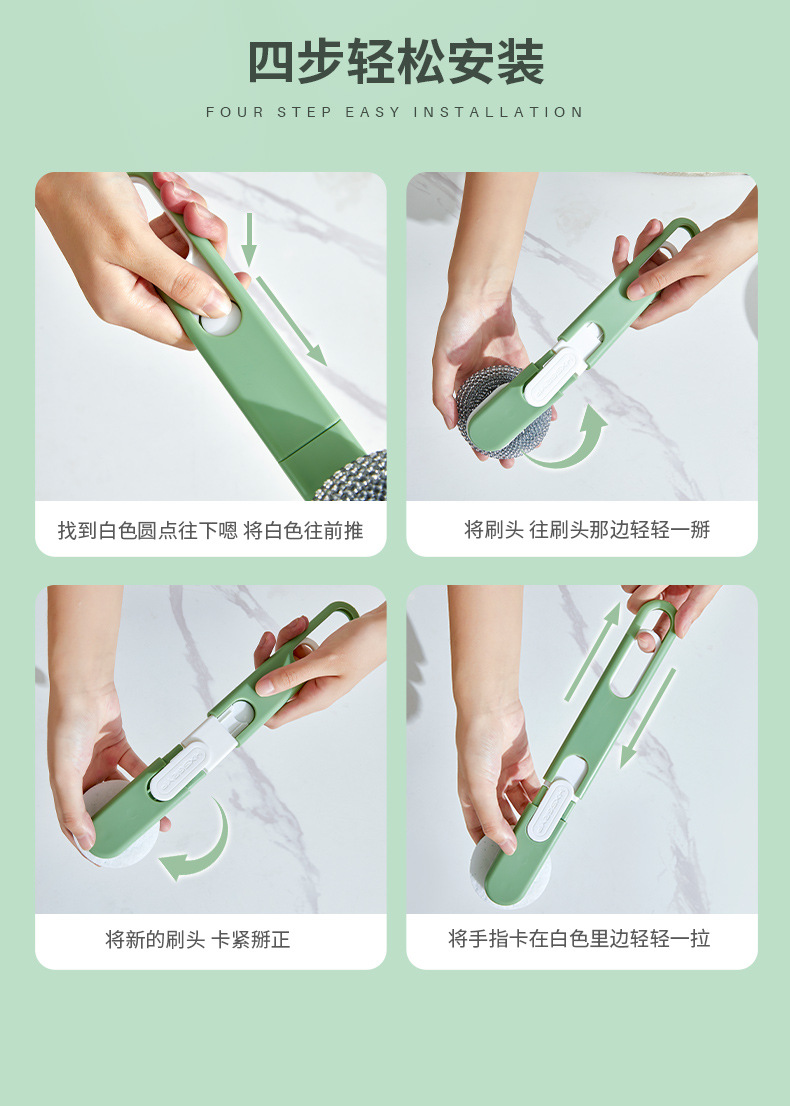 四步轻松安装

FOUR STEP EASY INSTALLATION

找到白色圆点往下嗯 将白色往前推

将刷头 往刷头那边轻轻一掰

将新的刷头 卡紧掰正

将手指卡在白色里边轻轻一拉