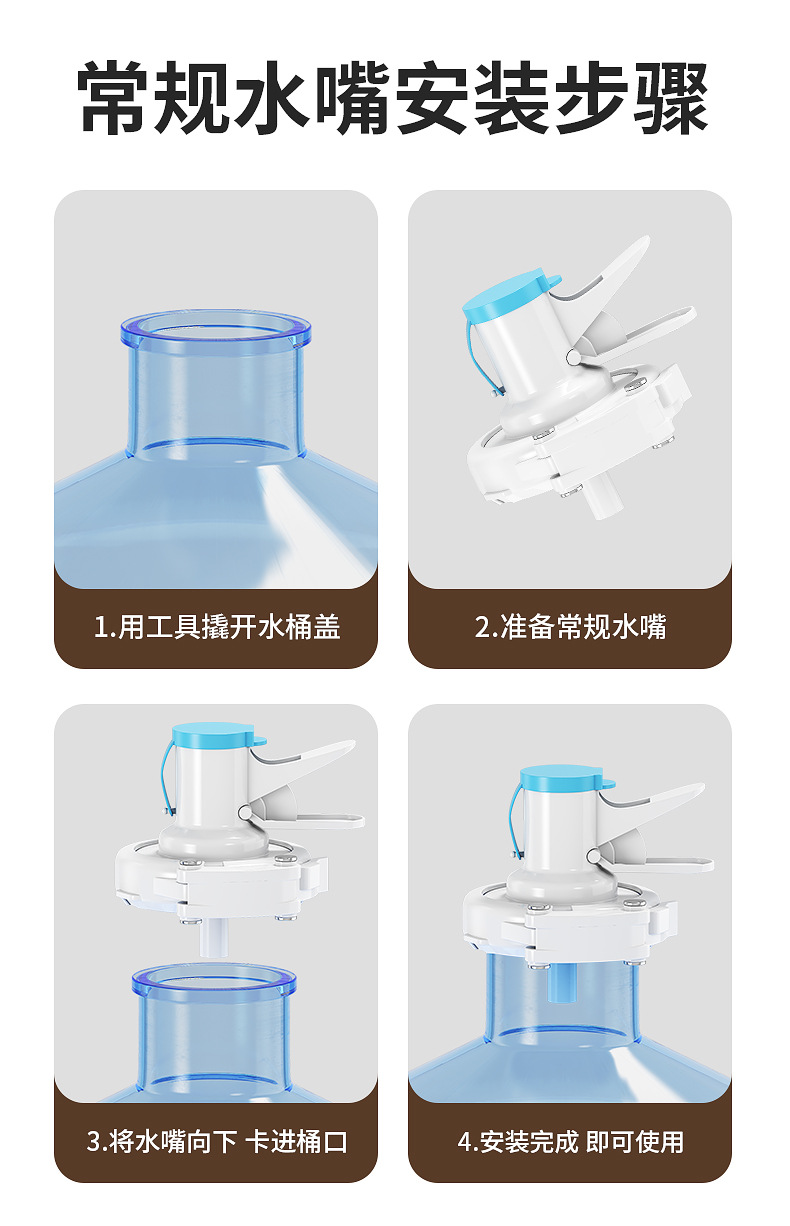 常规水嘴安装步骤

1.用工具撬开水桶盖

2.准备常规水嘴

3.将水嘴向下 卡进桶口

4.安装完成 即可使用