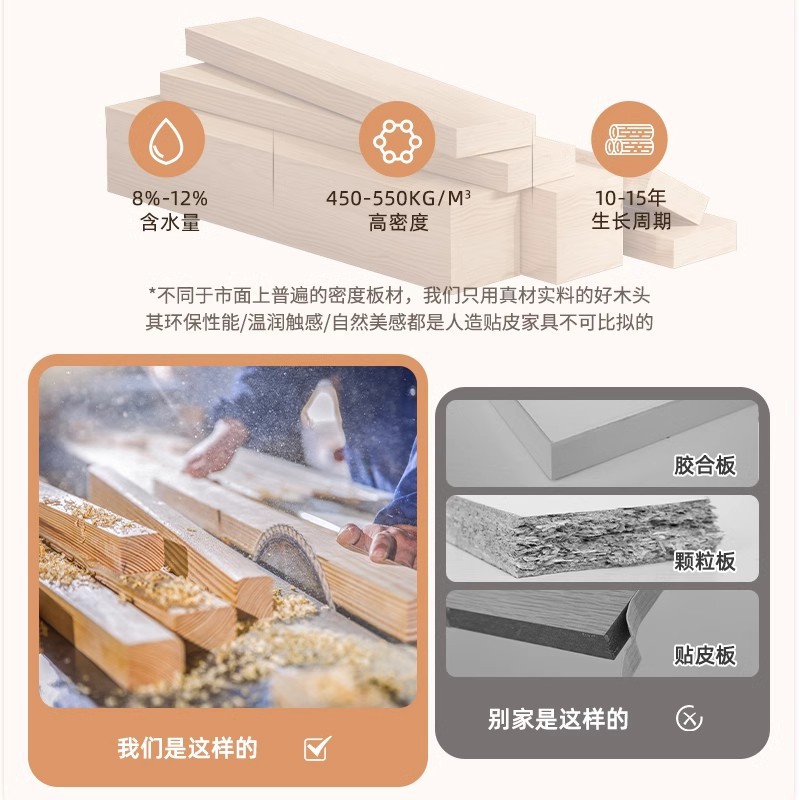 8%-12%
含水量

450-550KG/M³
高密度

10-15年
生长周期

*不同于市面上普遍的密度板材，我们只用真材实料的好木头
其环保性能/温润触感/自然美感都是人造贴皮家具不可比拟的

我们是这样的

胶合板

颗粒板

贴皮板

别家是这样的