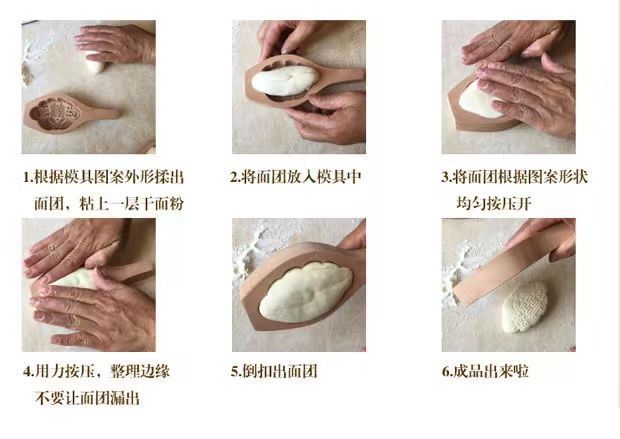 1.根据模具图案外形揉出面团，粘上一层干面粉

2.将面团放入模具中

3.将面团根据图案形状均匀按压开

4.用力按压，整理边缘不要让面团漏出

5.倒扣出面团

6.成品出来啦