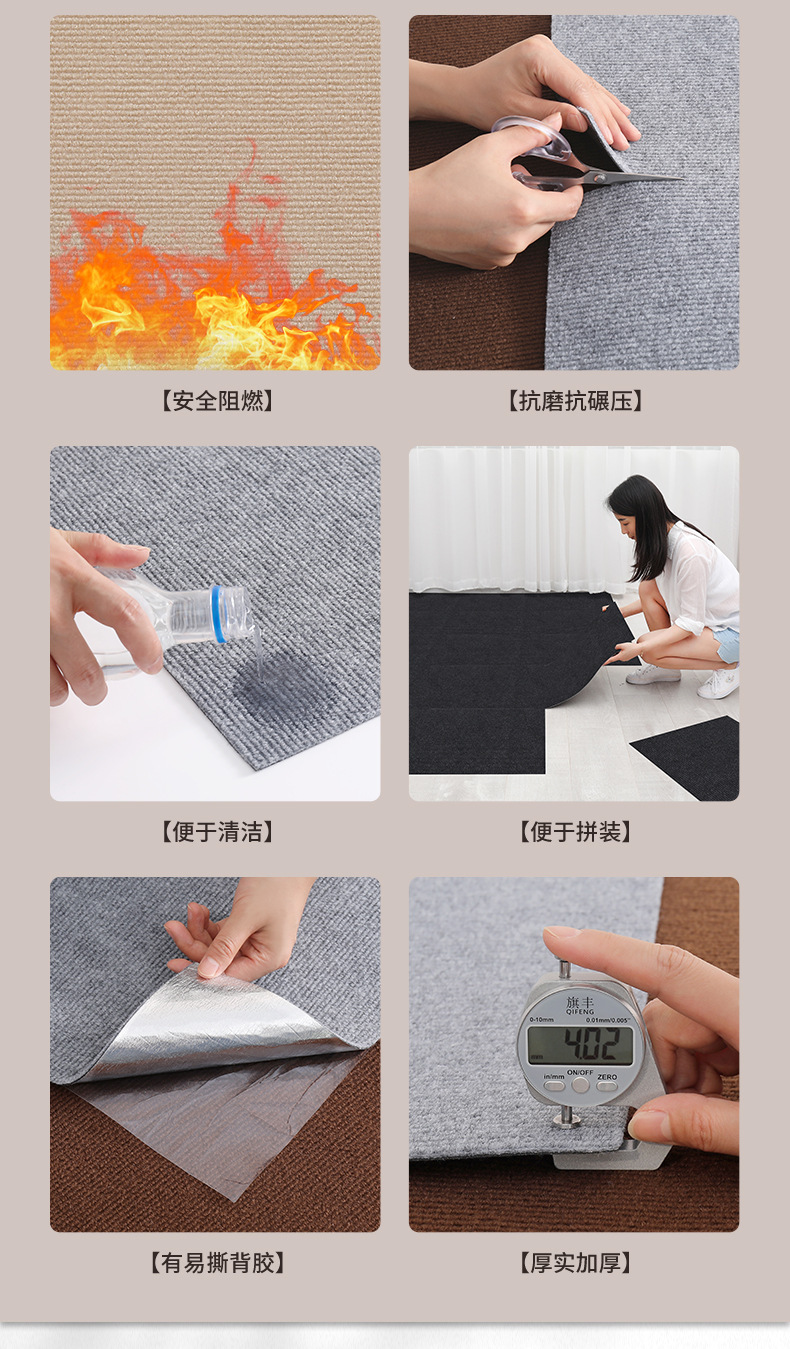 【安全阻燃】

【抗磨抗碾压】

【便于清洁】

【便于拼装】

【有易撕背胶】

旗丰
QIFENG
0-10mm
0.01mm/0.005"
4.02
in/mm
ON/OFF
ZERO

【厚实加厚】