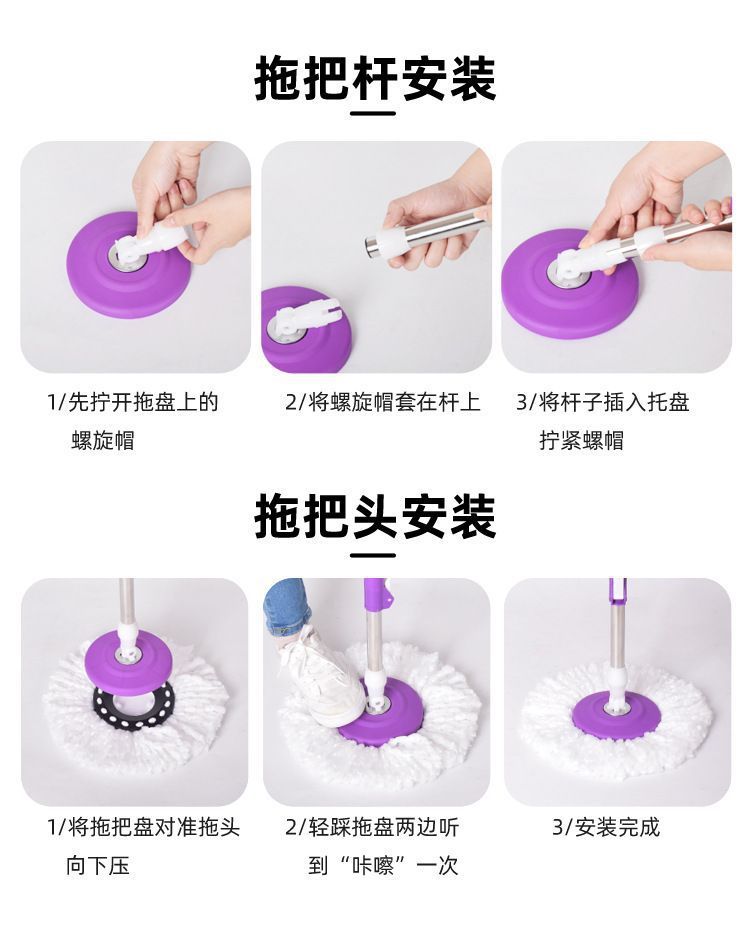 拖把杆安装

1/先拧开拖盘上的螺旋帽

2/将螺旋帽套在杆上

3/将杆子插入托盘拧紧螺帽

拖把头安装

1/将拖把盘对准拖头向下压

2/轻踩拖盘两边听到“咔嚓”一次

3/安装完成