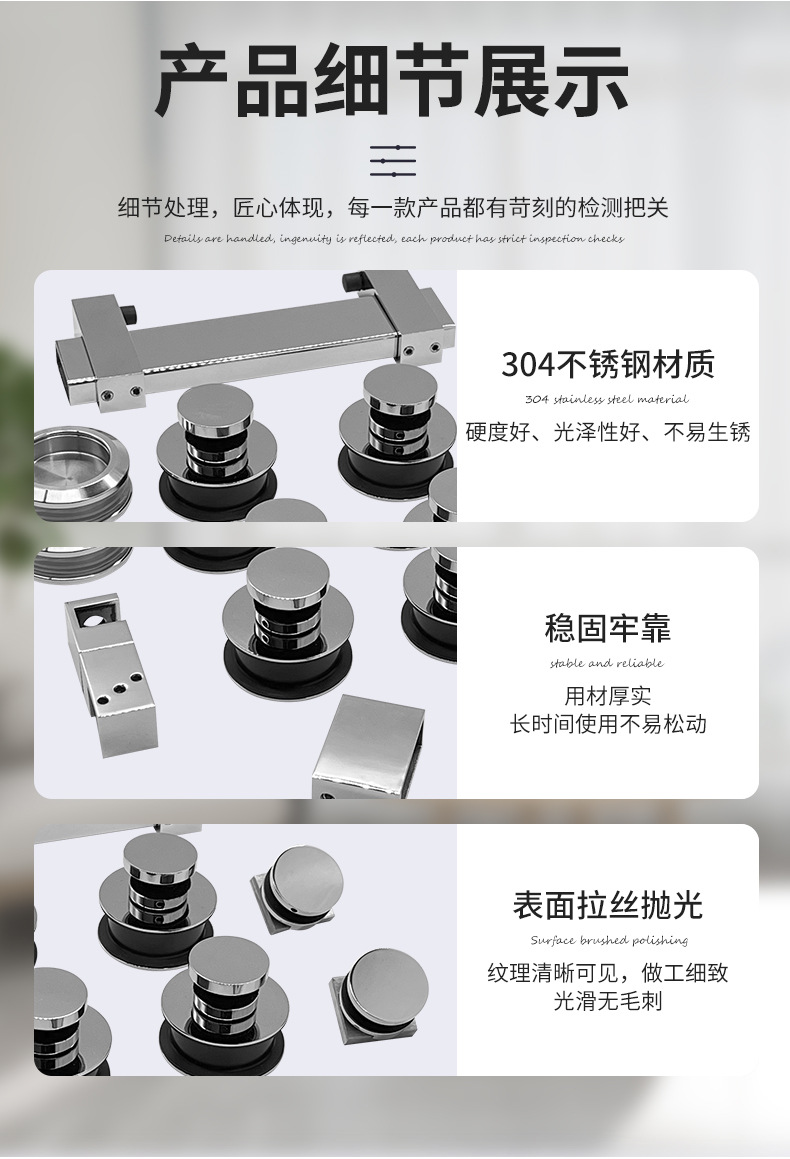 产品细节展示

细节处理，匠心体现，每一款产品都有苛刻的检测把关

Details are handled, ingenuity is reflected, each product has strict inspection checks

304不锈钢材质

304 stainless steel material

硬度好、光泽性好、不易生锈

稳固牢靠

stable and reliable

用材厚实
长时间使用不易松动

表面拉丝抛光

Surface brushed polishing

纹理清晰可见，做工细致
光滑无毛刺