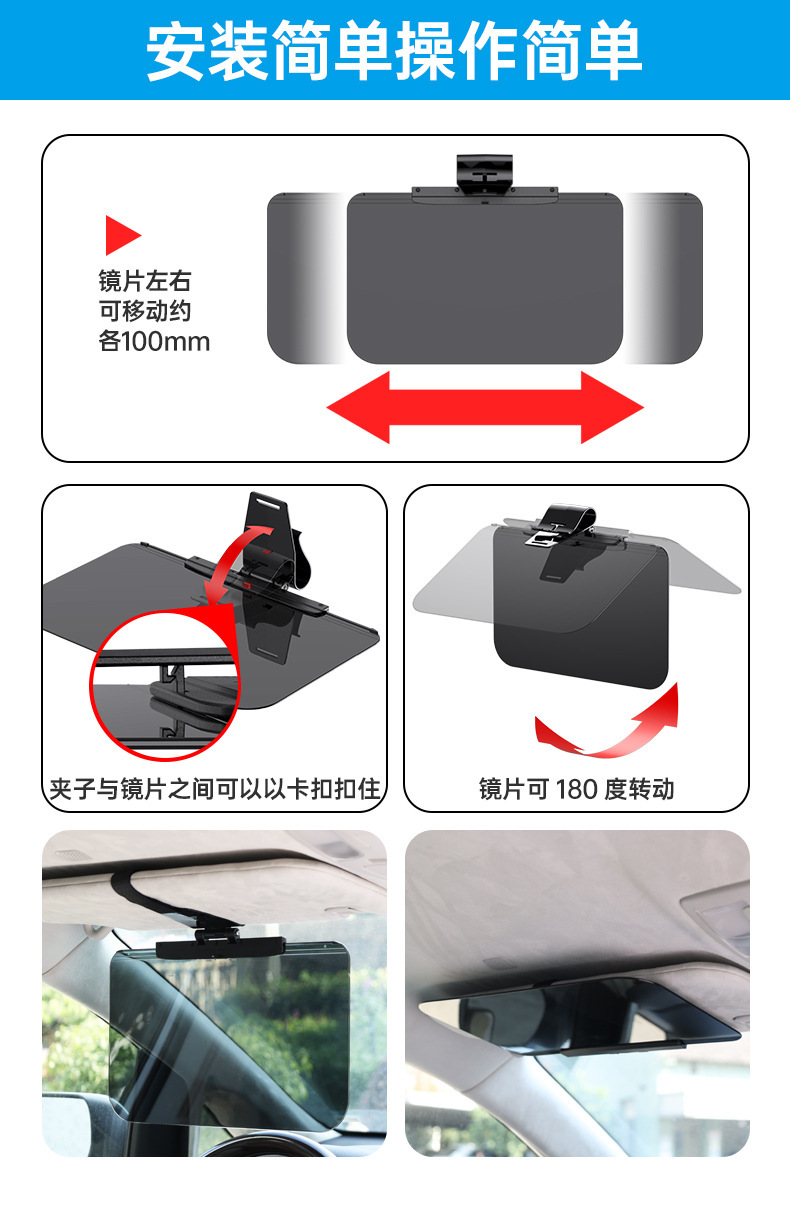 安装简单操作简单

镜片左右可移动约各100mm

夹子与镜片之间可以以卡扣扣住

镜片可 180 度转动