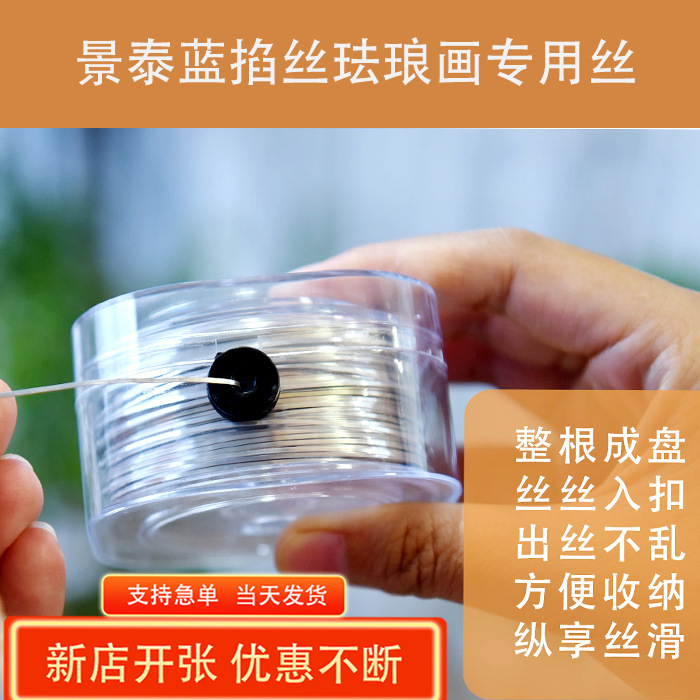 景泰蓝掐丝珐琅画专用丝

整根成盘
丝丝入扣
出丝不乱
方便收纳
纵享丝滑

支持急单 当天发货

新店开张 优惠不断