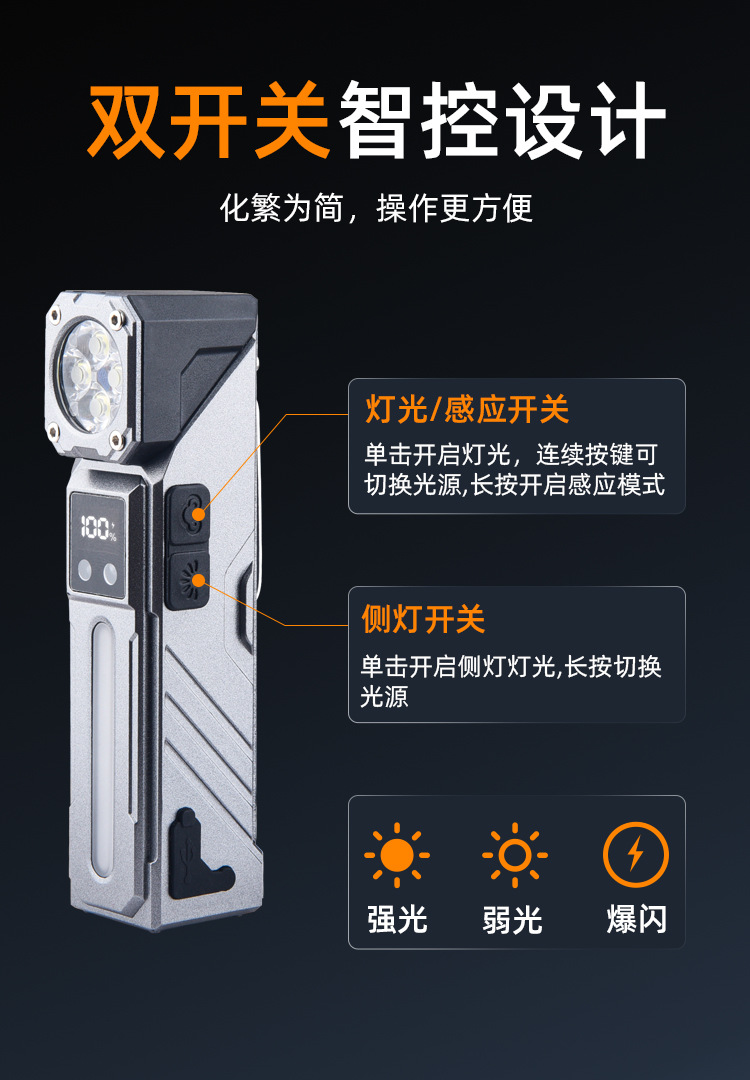 双开关智控设计

化繁为简，操作更方便

100%

灯光/感应开关

单击开启灯光，连续按键可切换光源,长按开启感应模式

侧灯开关

单击开启侧灯灯光,长按切换光源

强光

弱光

爆闪