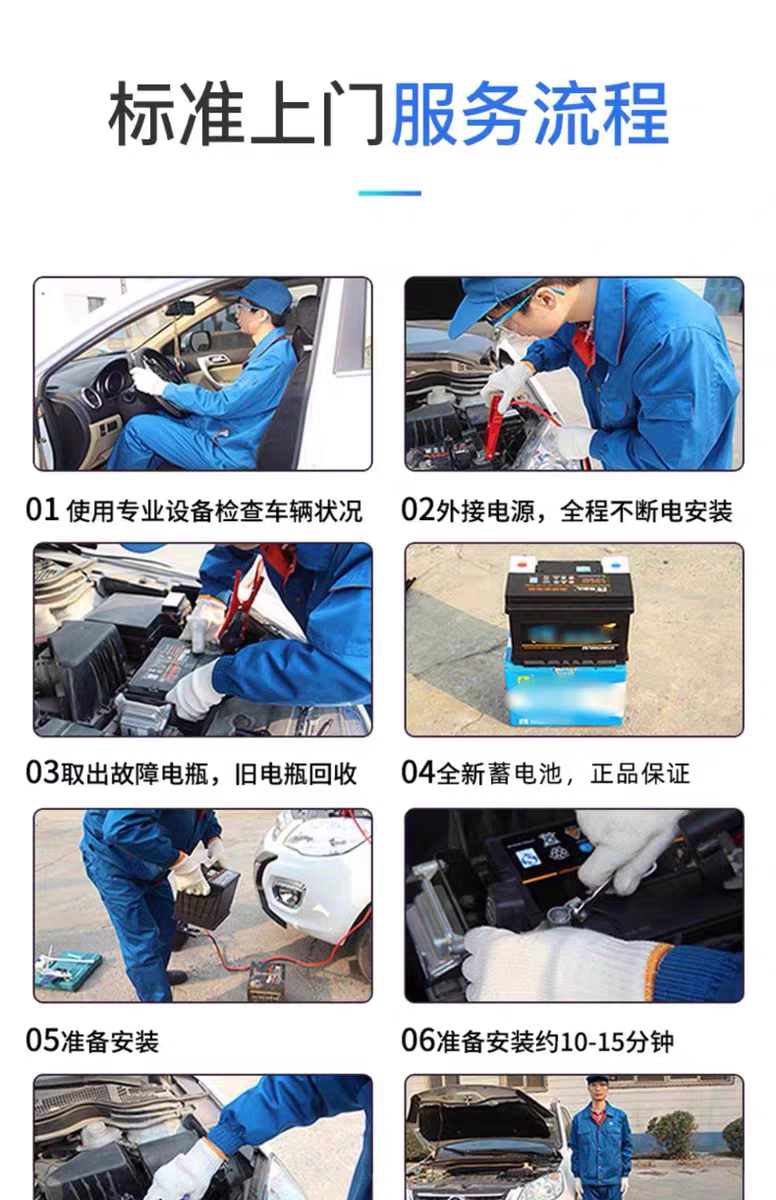 标准上门服务流程

01 使用专业设备检查车辆状况

02外接电源，全程不断电安装

03取出故障电瓶，旧电瓶回收

04全新蓄电池，正品保证

05准备安装

06准备安装约10-15分钟