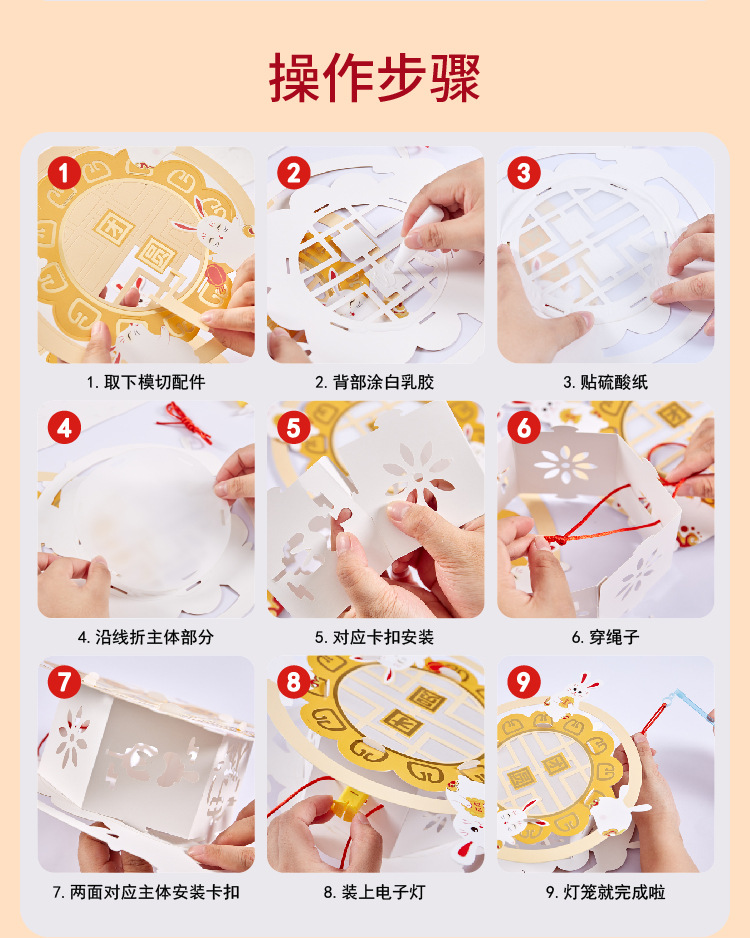 操作步骤

1

1. 取下模切配件

2

2. 背部涂白乳胶

3

3. 贴硫酸纸

4

4. 沿线折主体部分

5

5. 对应卡扣安装

6

6. 穿绳子

7

7. 两面对应主体安装卡扣

8

8. 装上电子灯

9

9. 灯笼就完成啦