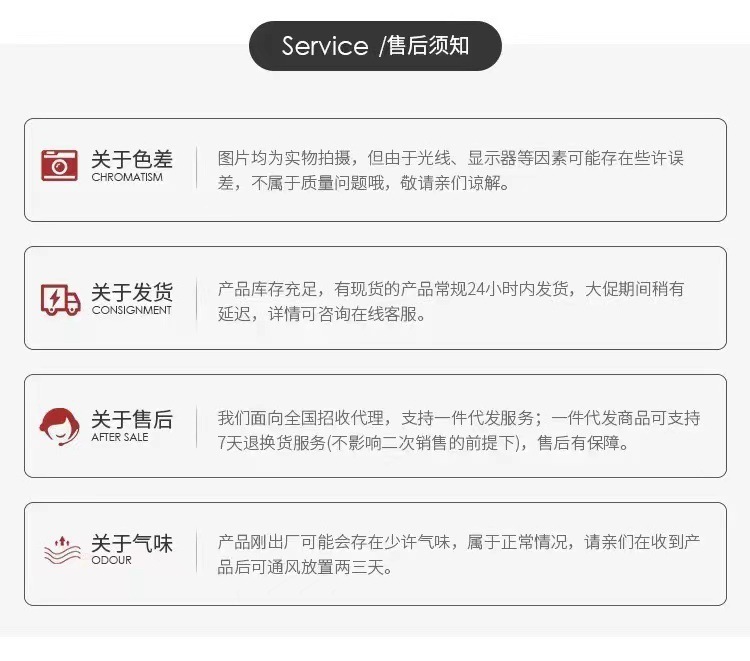 Service /售后须知

关于色差
CHROMATISM

图片均为实物拍摄，但由于光线、显示器等因素可能存在些许误差，不属于质量问题哦，敬请亲们谅解。

关于发货
CONSIGNMENT

产品库存充足，有现货的产品常规24小时内发货，大促期间稍有延迟，详情可咨询在线客服。

关于售后
AFTER SALE

我们面向全国招收代理，支持一件代发服务；一件代发商品可支持7天退换货服务(不影响二次销售的前提下)，售后有保障。

关于气味
ODOUR

产品刚出厂可能会存在少许气味，属于正常情况，请亲们在收到产品后可通风放置两三天。