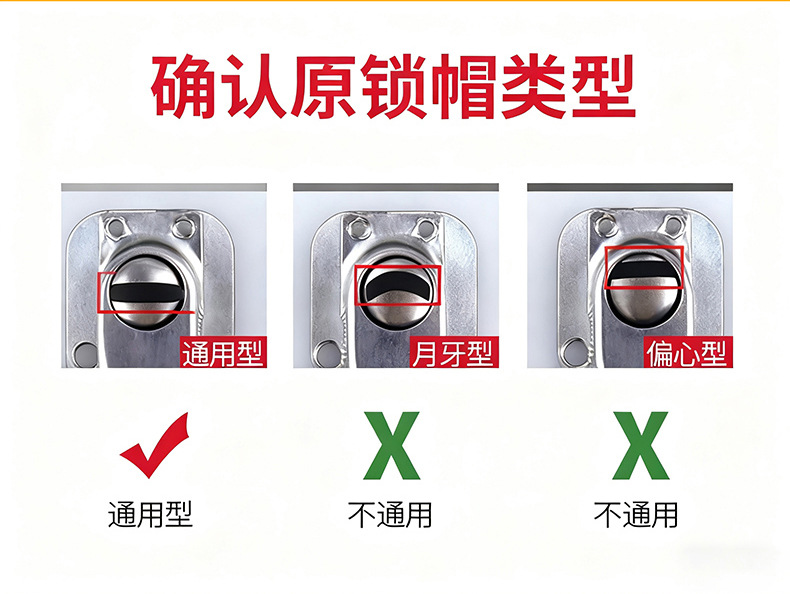 确认原锁帽类型

通用型

月牙型

偏心型

X

X

通用型

不通用

不通用