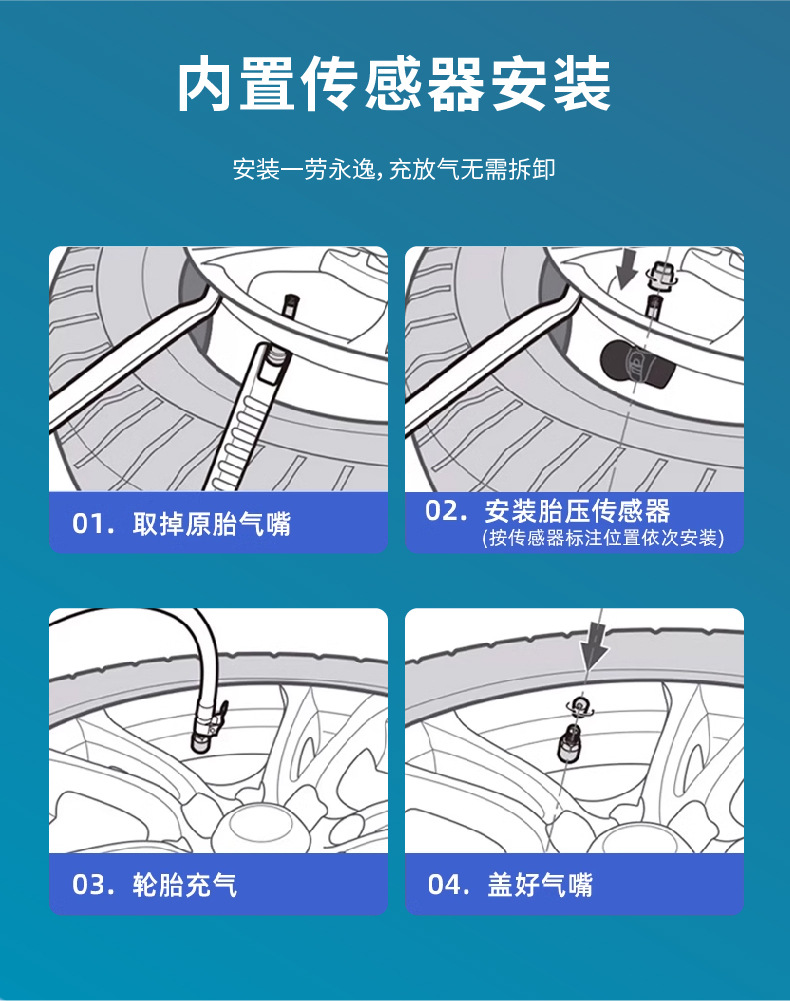 内置传感器安装

安装一劳永逸, 充放气无需拆卸

01. 取掉原胎气嘴

02. 安装胎压传感器
(按传感器标注位置依次安装)

03. 轮胎充气

04. 盖好气嘴