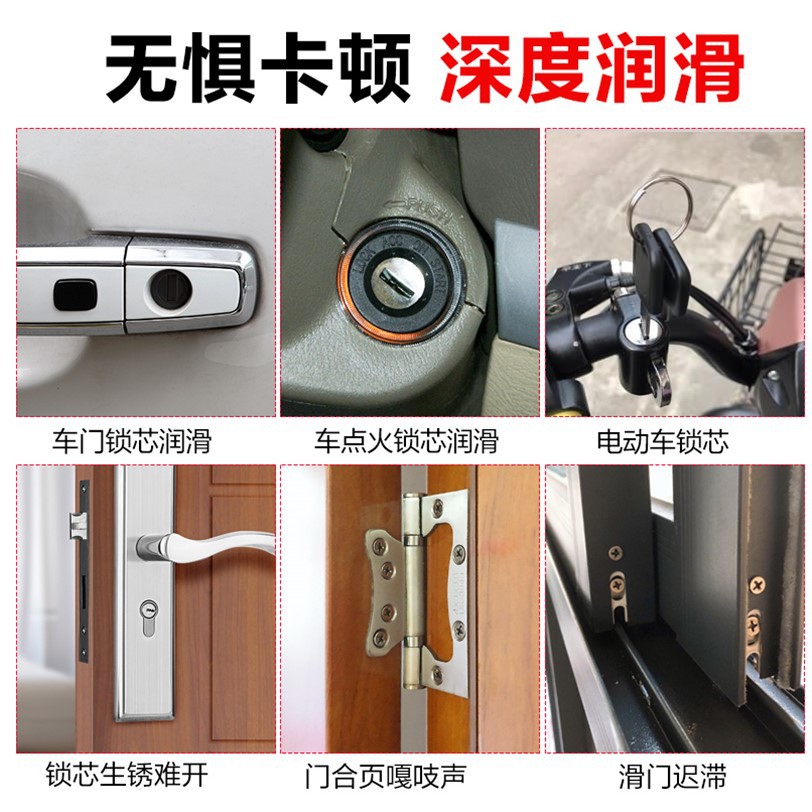 无惧卡顿 深度润滑

PUSH
LOCK ACC ON START

车门锁芯润滑

车点火锁芯润滑

电动车锁芯

锁芯生锈难开

门合页嘎吱声

滑门迟滞