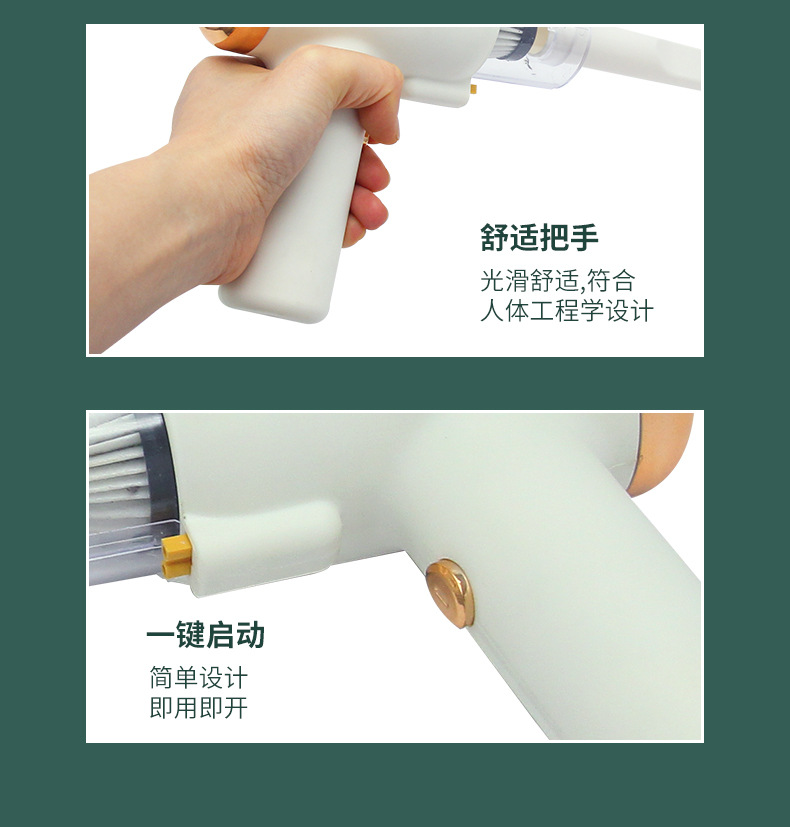 舒适把手

光滑舒适,符合
人体工程学设计

一键启动

简单设计
即用即开