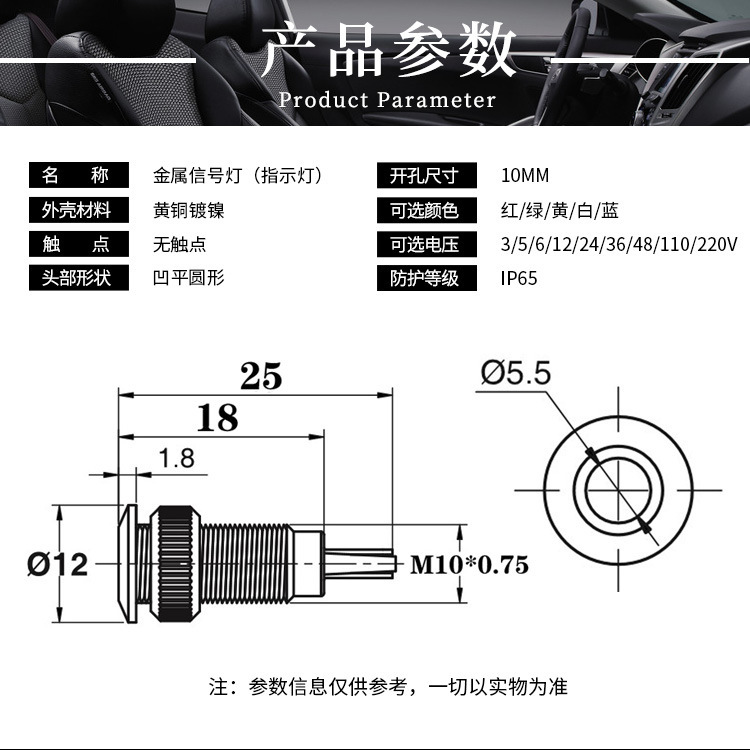 产品参数

Product Parameter

| 名　称 | 金属信号灯（指示灯） | 开孔尺寸 | 10MM |
|---|---|---|---|
| 外壳材料 | 黄铜镀镍 | 可选颜色 | 红/绿/黄/白/蓝 |
| 触　点 | 无触点 | 可选电压 | 3/5/6/12/24/36/48/110/220V |
| 头部形状 | 凹平圆形 | 防护等级 | IP65 |

25
18
1.8
Ø12
M10*0.75
Ø5.5

注：参数信息仅供参考，一切以实物为准