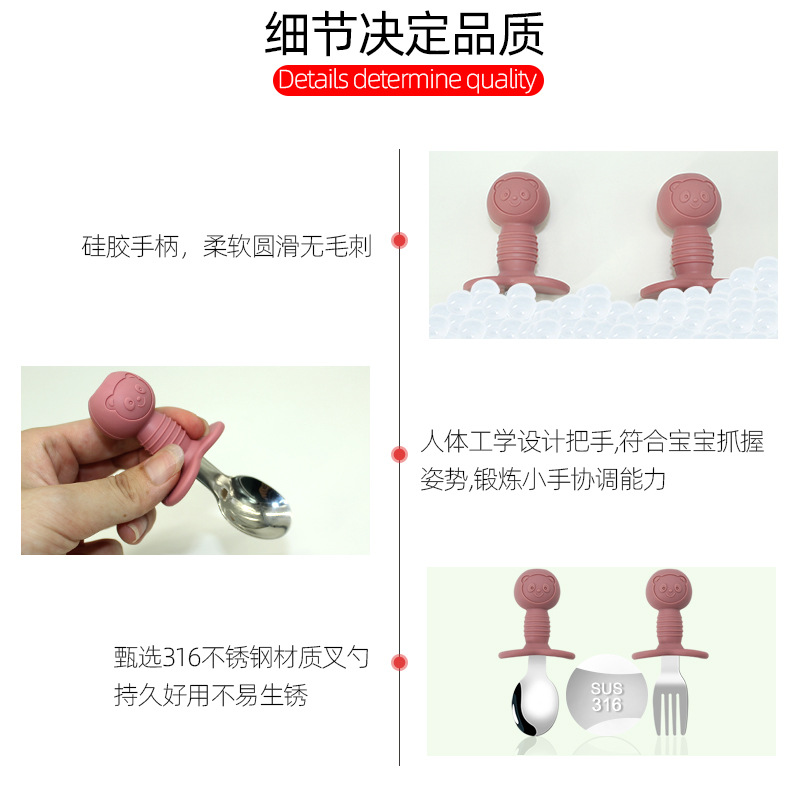 细节决定品质
Details determine quality

硅胶手柄，柔软圆滑无毛刺

人体工学设计把手,符合宝宝抓握姿势,锻炼小手协调能力

甄选316不锈钢材质叉勺
持久好用不易生锈

SUS 316