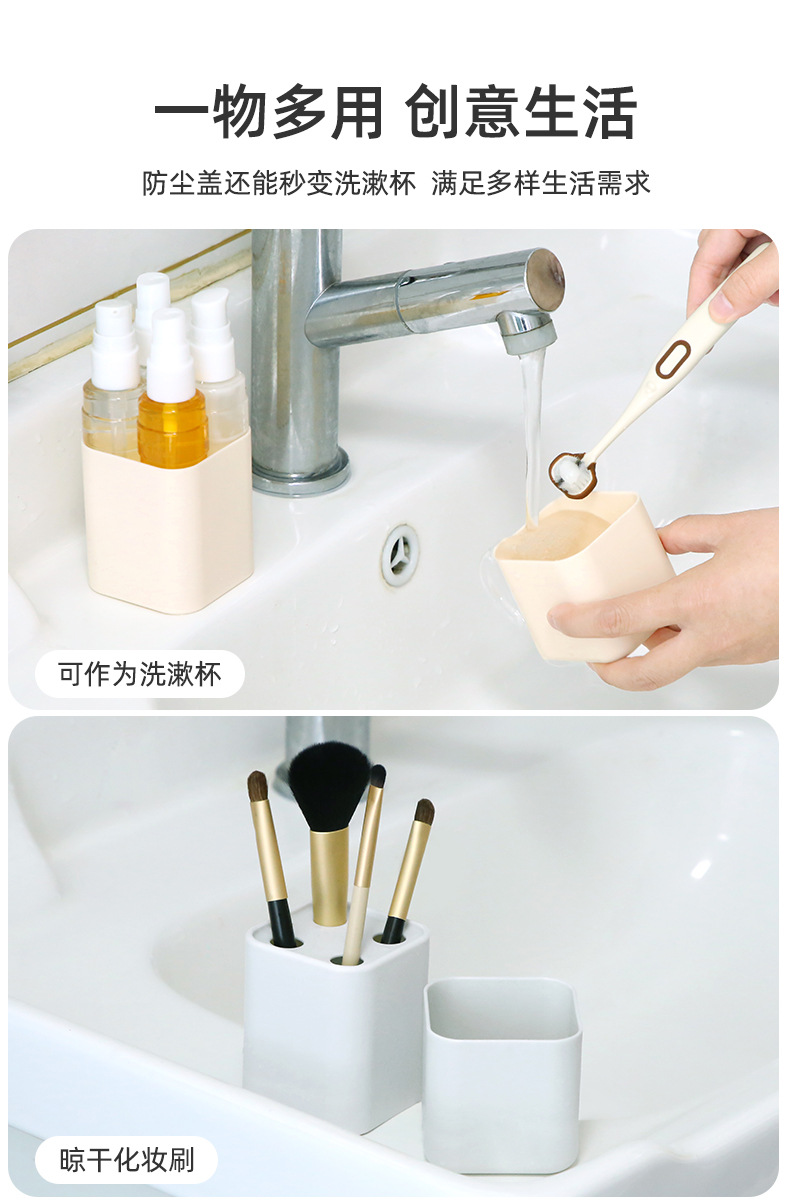 一物多用 创意生活

防尘盖还能秒变洗漱杯 满足多样生活需求

可作为洗漱杯

晾干化妆刷