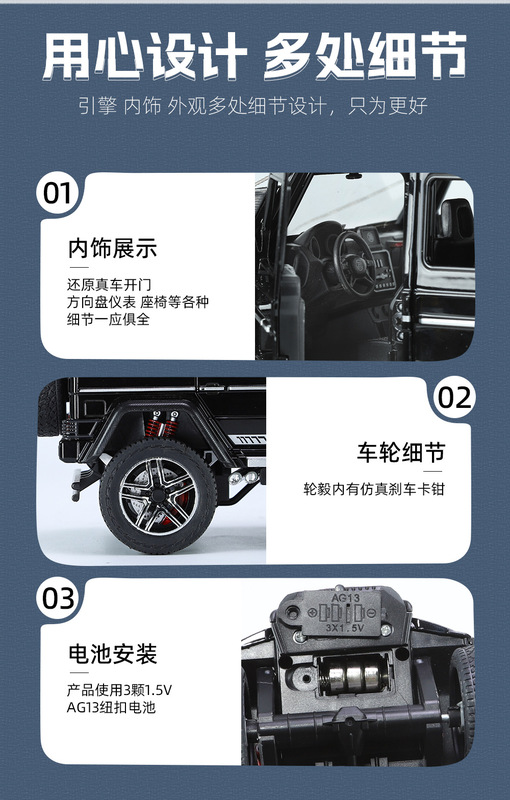 用心设计 多处细节

引擎 内饰 外观多处细节设计，只为更好

01

内饰展示

还原真车开门
方向盘仪表 座椅等各种
细节一应俱全

02

车轮细节

轮毂内有仿真刹车卡钳

03

电池安装

产品使用3颗1.5V
AG13纽扣电池

AG13
3X1.5V