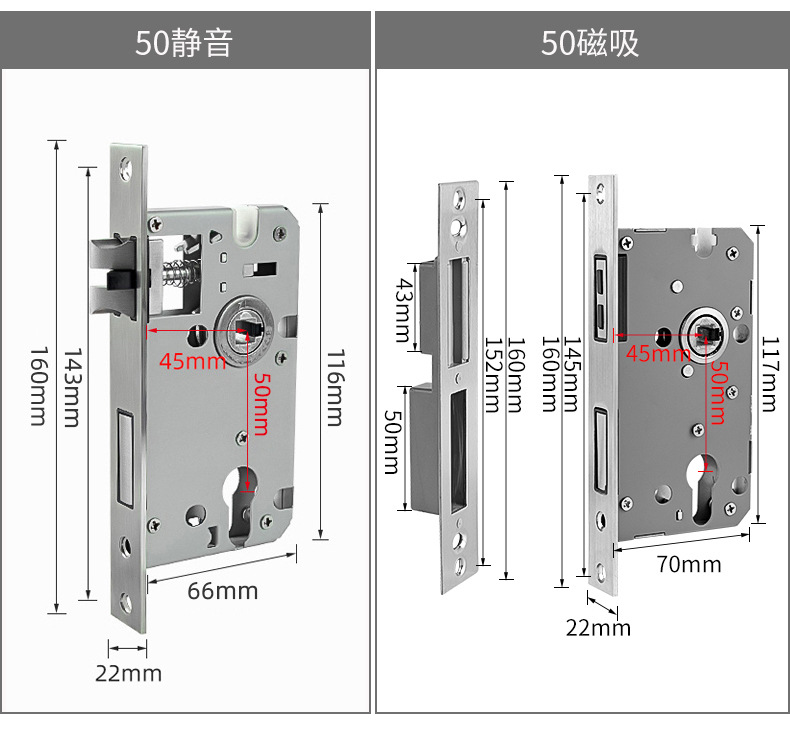 50静音

160mm
143mm
45mm
50mm
116mm
66mm
22mm

50磁吸

43mm
50mm
152mm
160mm
160mm
145mm
45mm
50mm
117mm
70mm
22mm