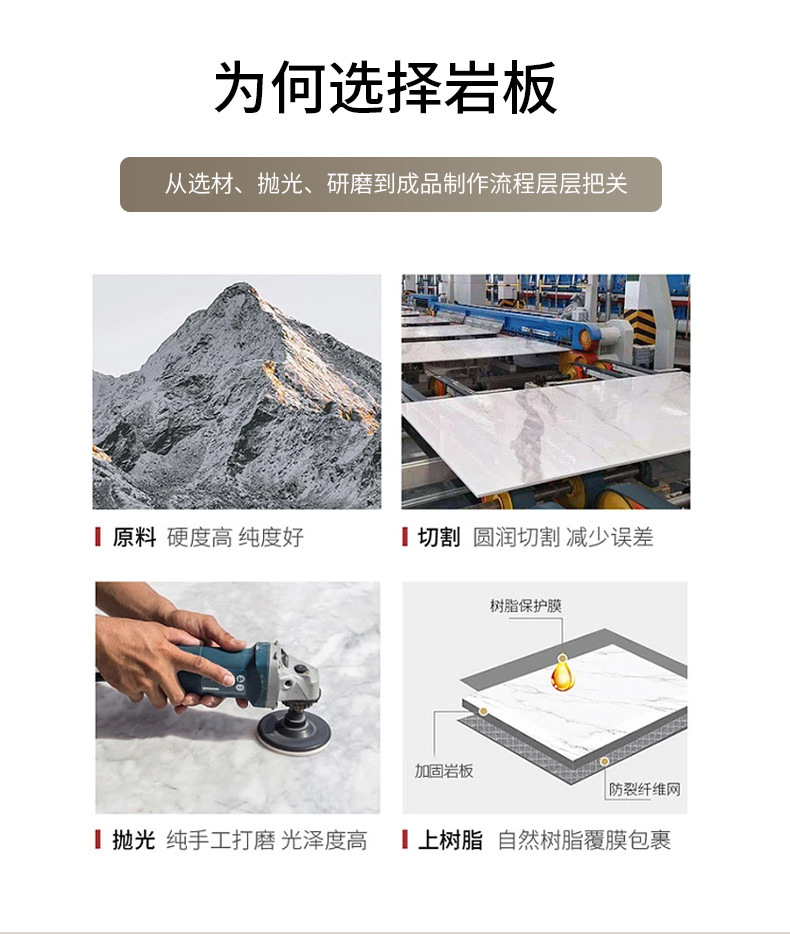 为何选择岩板

从选材、抛光、研磨到成品制作流程层层把关

原料 硬度高 纯度好

切割 圆润切割 减少误差

抛光 纯手工打磨 光泽度高

树脂保护膜

加固岩板

防裂纤维网

上树脂 自然树脂覆膜包裹