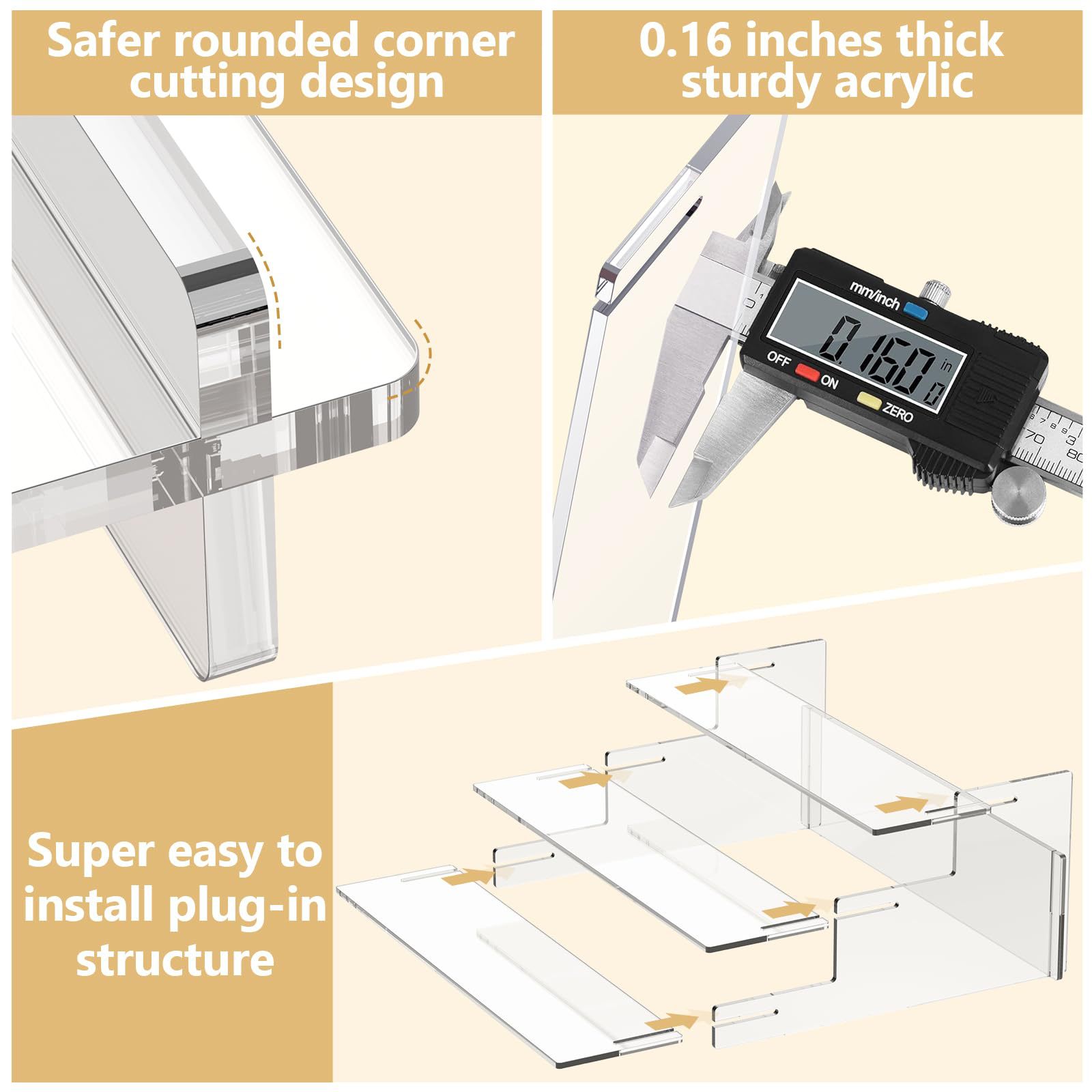 Safer rounded corner cutting design

0.16 inches thick sturdy acrylic

mm/inch

0.160 in

OFF ON ZERO

70 80

Super easy to install plug-in structure