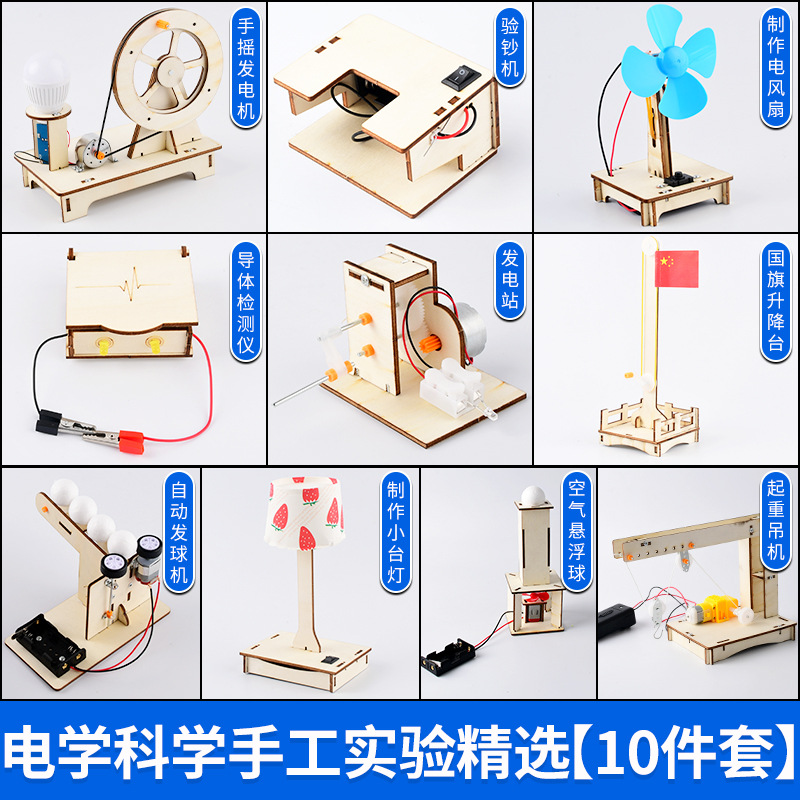 手摇发电机

验钞机

制作电风扇

导体检测仪

发电站

国旗升降台

自动发球机

制作小台灯

空气悬浮球

起重吊机

电学科学手工实验精选【10件套】