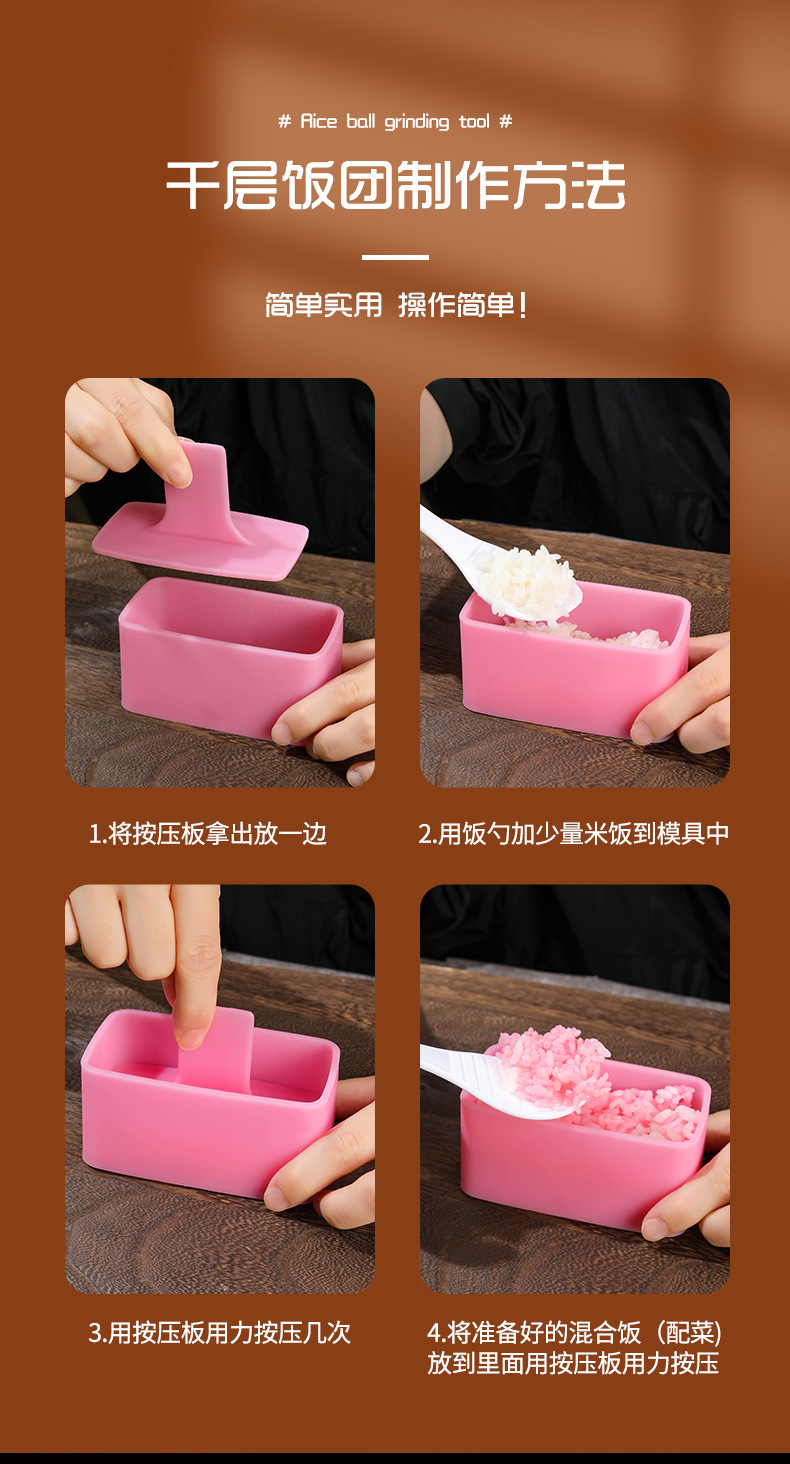 # Rice ball grinding tool #

千层饭团制作方法

简单实用 操作简单！

1.将按压板拿出放一边

2.用饭勺加少量米饭到模具中

3.用按压板用力按压几次

4.将准备好的混合饭（配菜）放到里面用按压板用力按压