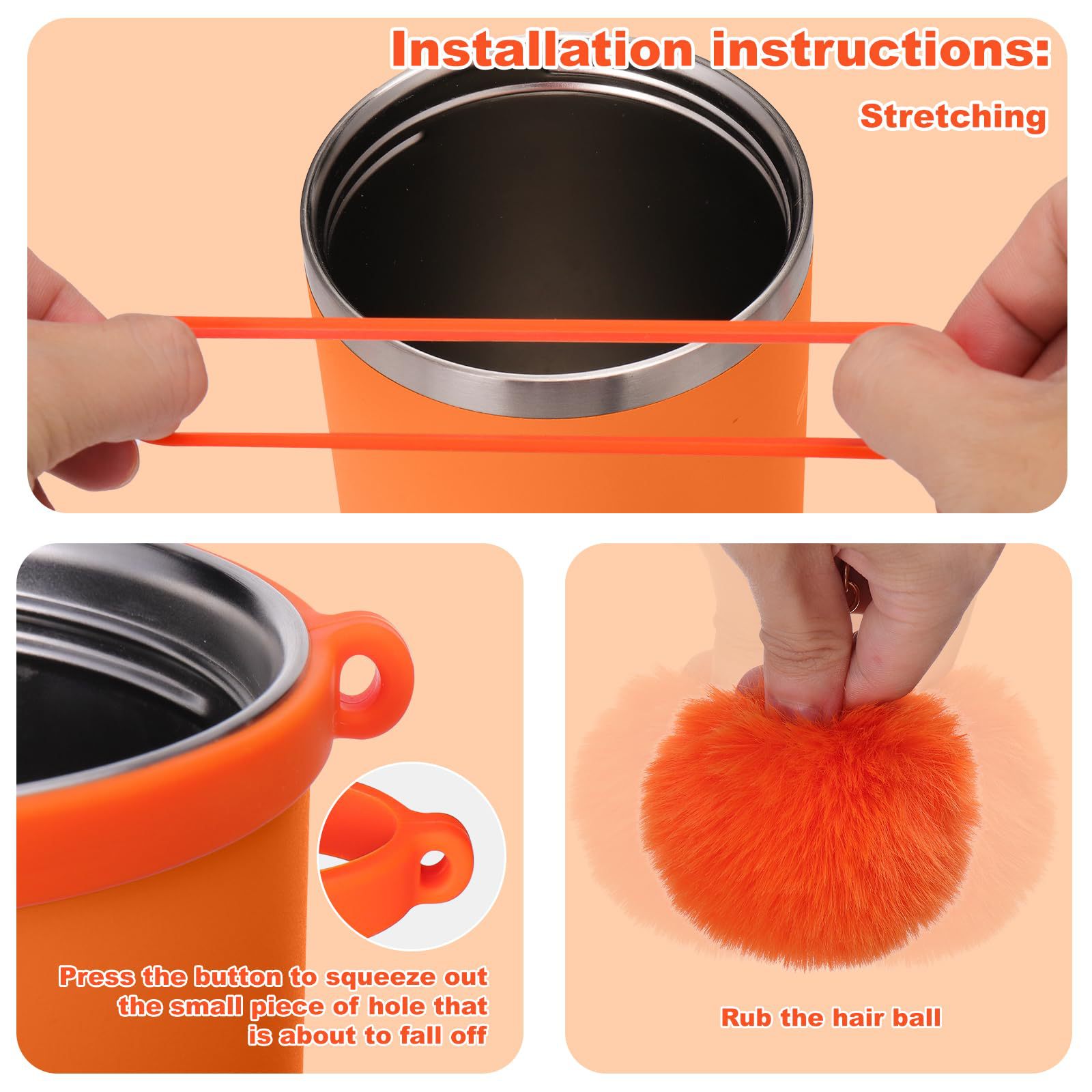 Installation instructions:

Stretching

Press the button to squeeze out the small piece of hole that is about to fall off

Rub the hair ball