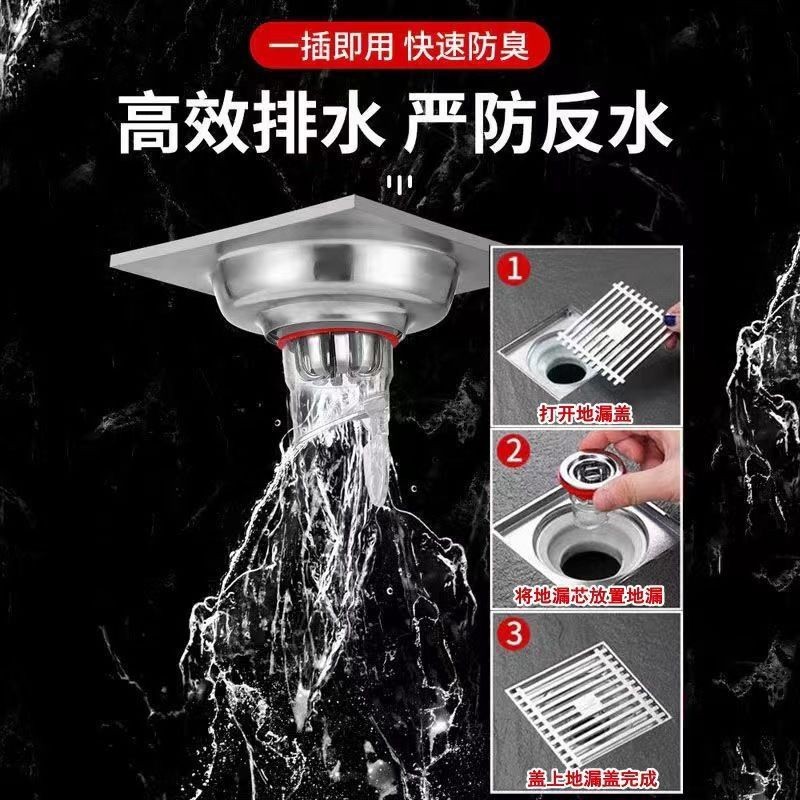 一插即用 快速防臭

高效排水 严防反水

1
打开地漏盖

2
将地漏芯放置地漏

3
盖上地漏盖完成