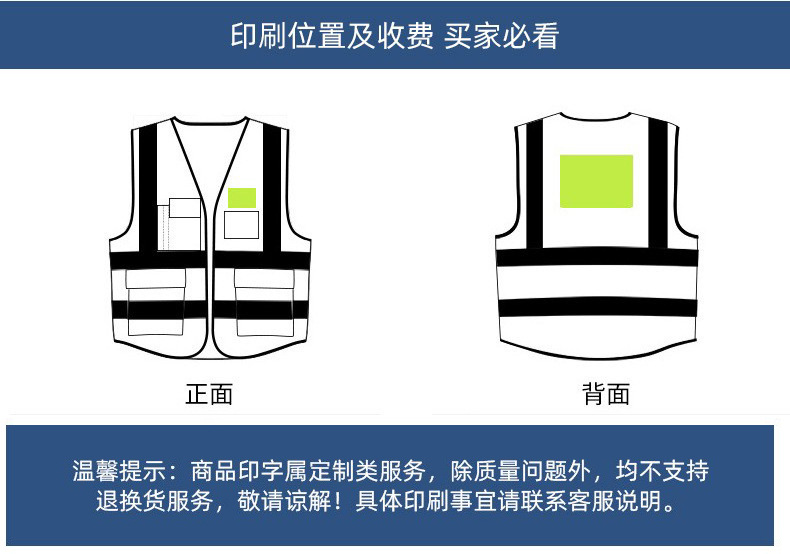 印刷位置及收费 买家必看

正面

背面

温馨提示：商品印字属定制类服务，除质量问题外，均不支持退换货服务，敬请谅解！具体印刷事宜请联系客服说明。