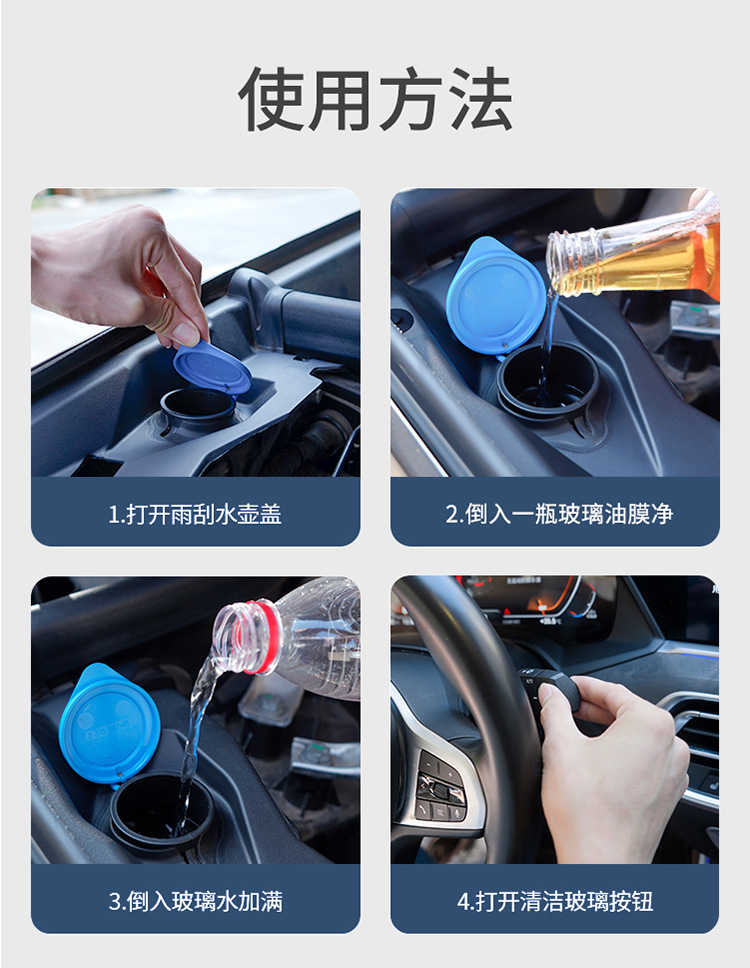 使用方法

1.打开雨刮水壶盖

2.倒入一瓶玻璃油膜净

3.倒入玻璃水加满

4.打开清洁玻璃按钮