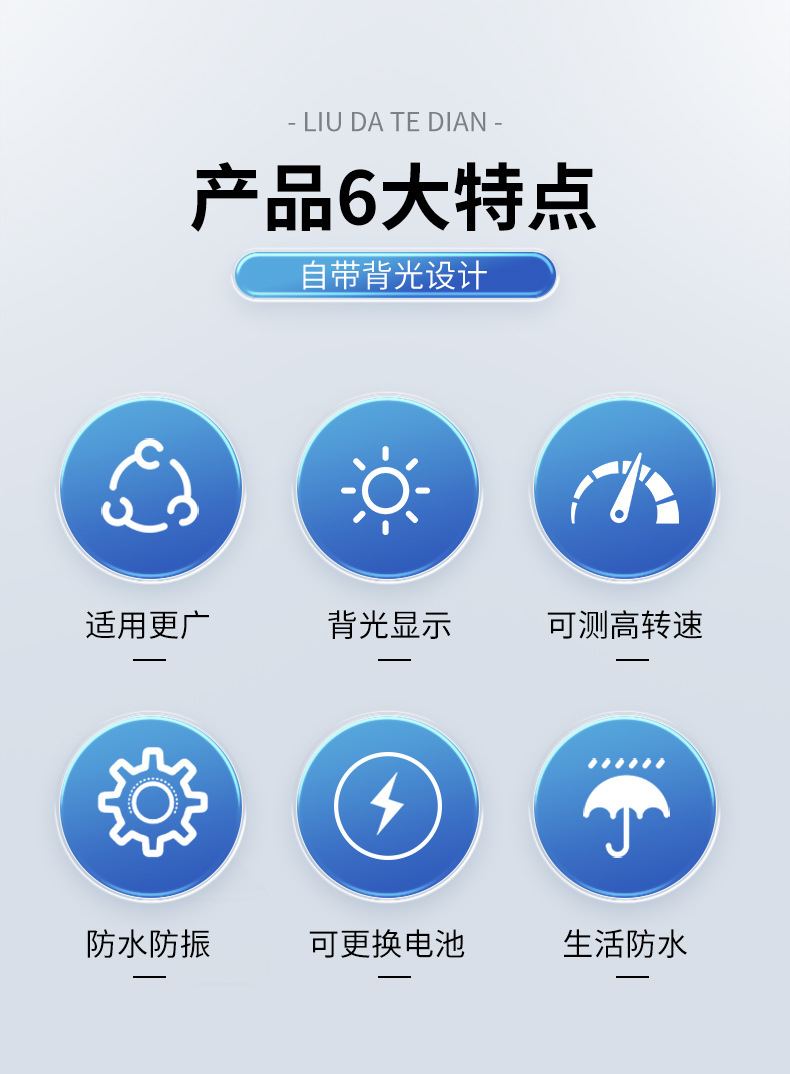 - LIU DA TE DIAN -

产品6大特点

自带背光设计

适用更广

背光显示

可测高转速

防水防振

可更换电池

生活防水