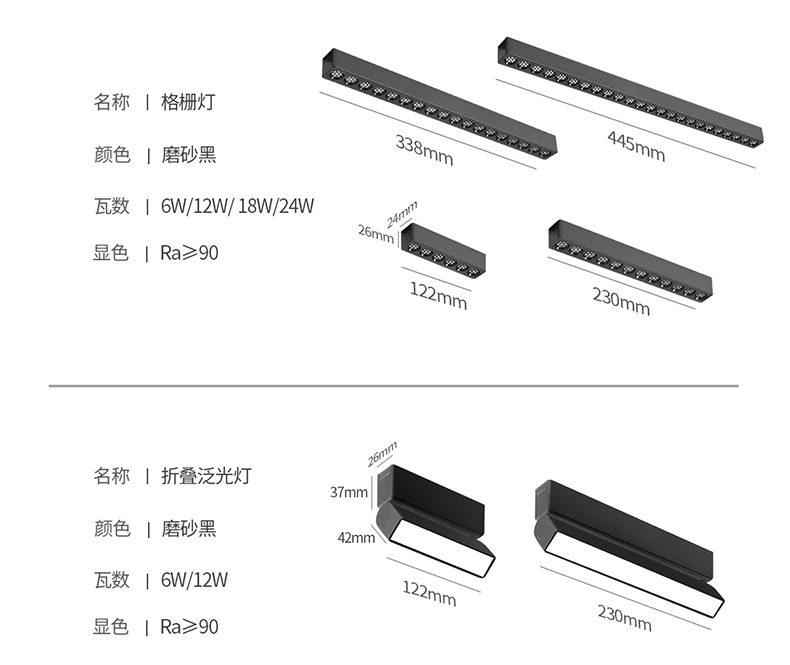 名称 | 格栅灯

颜色 | 磨砂黑

瓦数 | 6W/12W/ 18W/24W

显色 | Ra≥90

338mm

445mm

24mm
26mm

122mm

230mm

名称 | 折叠泛光灯

颜色 | 磨砂黑

瓦数 | 6W/12W

显色 | Ra≥90

26mm
37mm
42mm

122mm

230mm