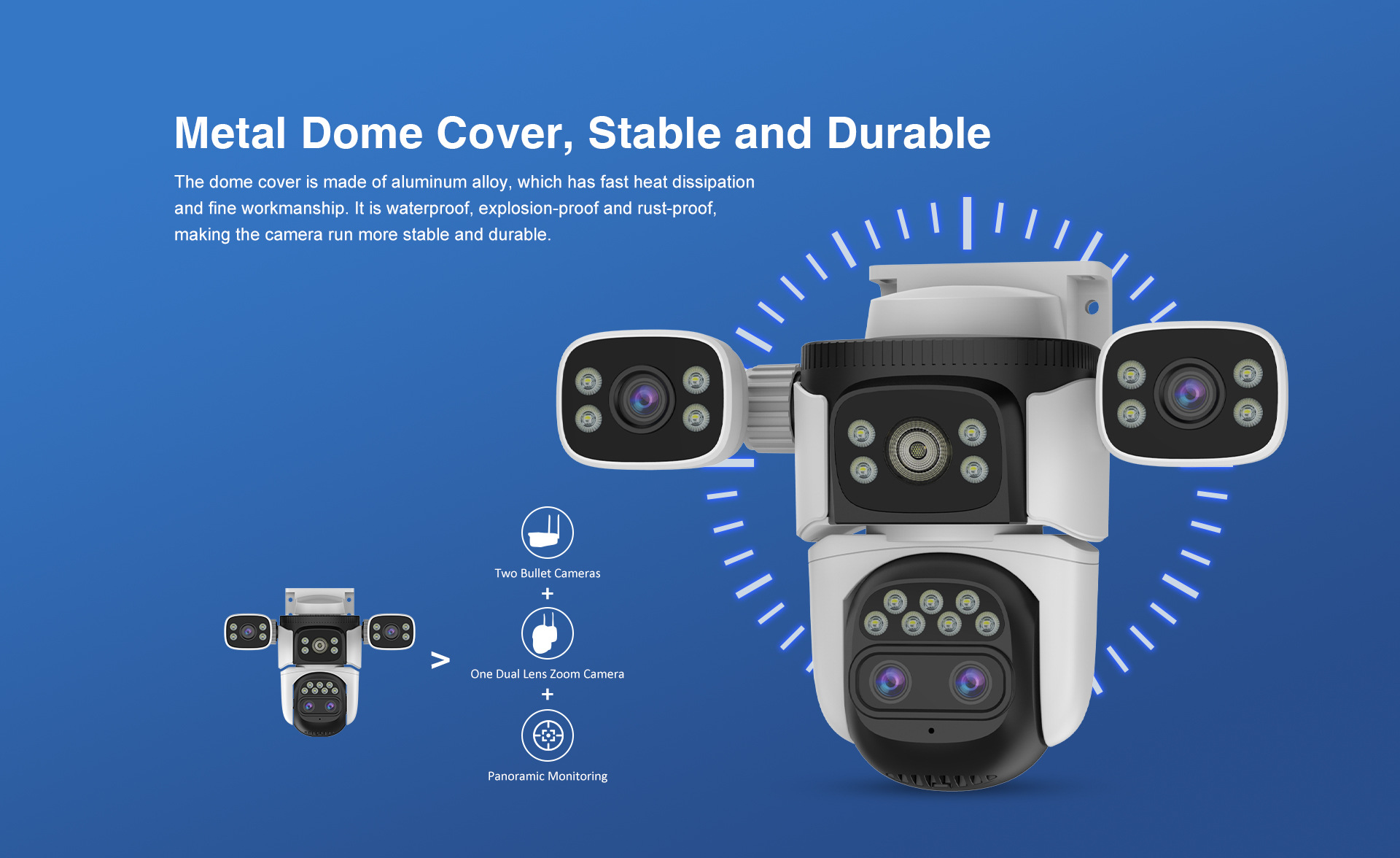 Metal Dome Cover, Stable and Durable

The dome cover is made of aluminum alloy, which has fast heat dissipation and fine workmanship. It is waterproof, explosion-proof and rust-proof, making the camera run more stable and durable.

>

Two Bullet Cameras

+

One Dual Lens Zoom Camera

+

Panoramic Monitoring