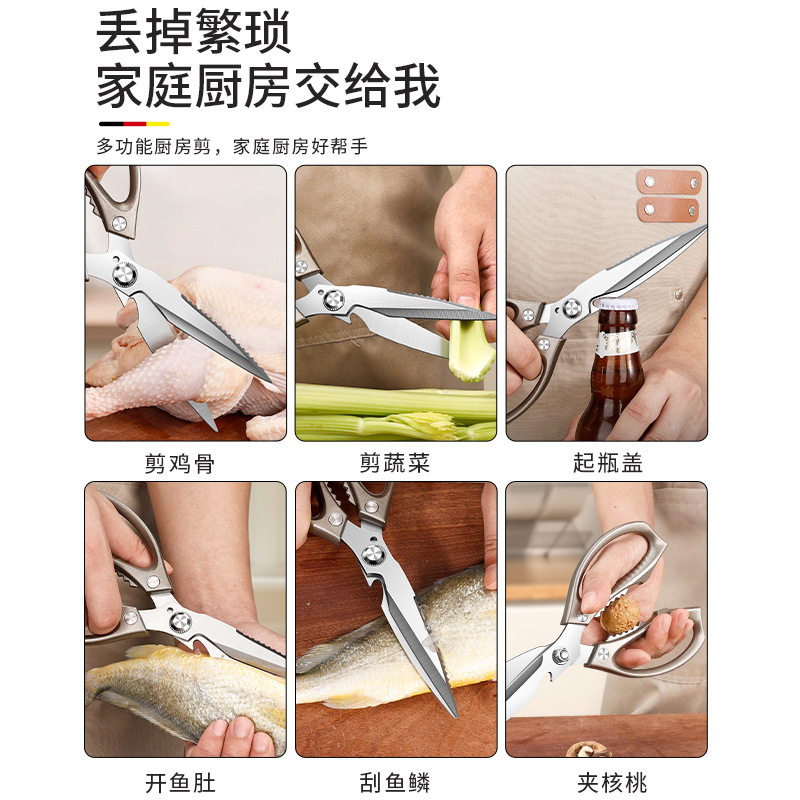 丢掉繁琐
家庭厨房交给我

多功能厨房剪，家庭厨房好帮手

剪鸡骨

剪蔬菜

起瓶盖

开鱼肚

刮鱼鳞

夹核桃