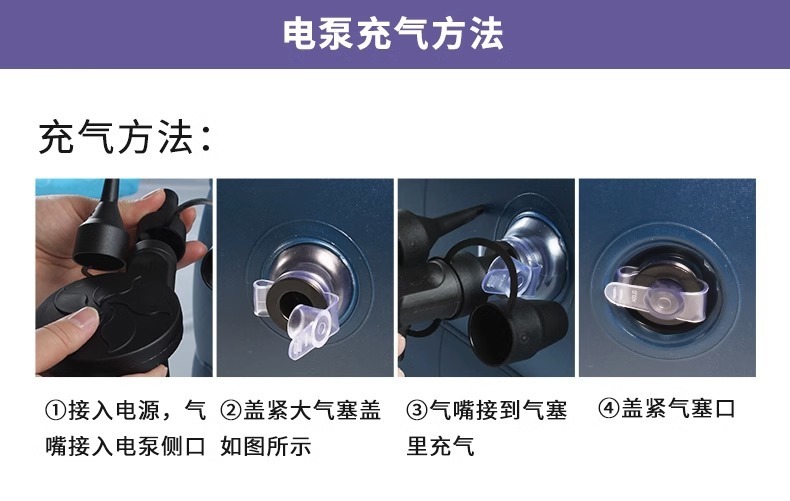 电泵充气方法

充气方法：

①接入电源，气嘴接入电泵侧口

②盖紧大气塞盖如图所示

③气嘴接到气塞里充气

④盖紧气塞口