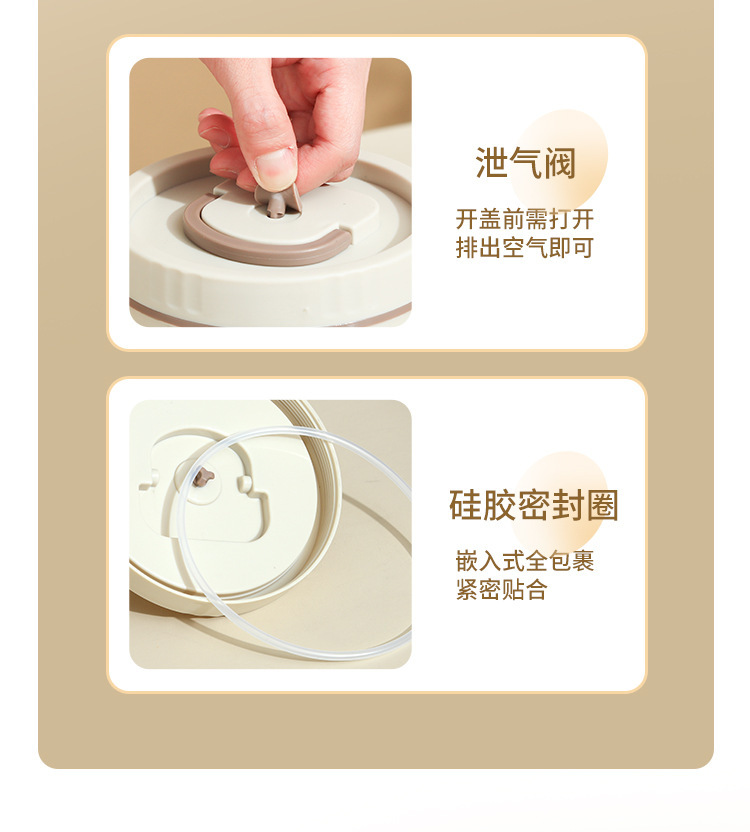 泄气阀

开盖前需打开
排出空气即可

硅胶密封圈

嵌入式全包裹
紧密贴合